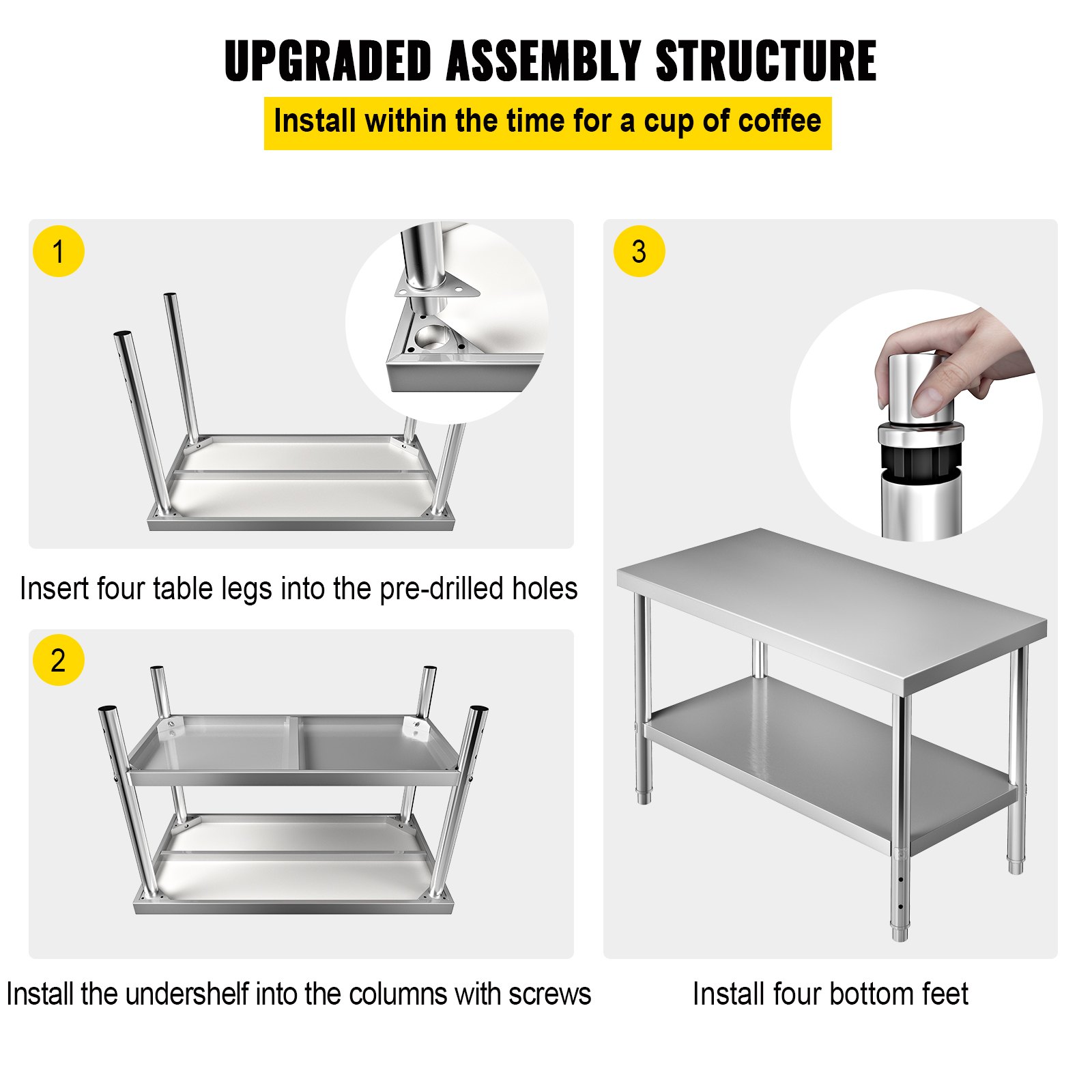 UPGRADED ASSEMBLY STRUCTURE

Install within the time for a cup of coffee

1

Insert four table legs into the pre-drilled holes

2

Install the undershelf into the columns with screws

3

Install four bottom feet