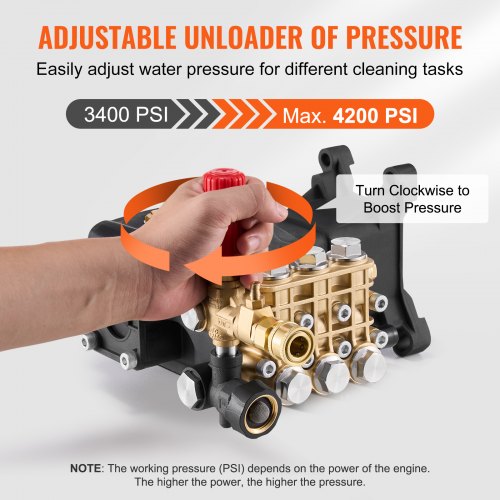 ADJUSTABLE UNLOADER OF PRESSURE

Easily adjust water pressure for different cleaning tasks

3400 PSI

Max. 4200 PSI

Turn Clockwise to Boost Pressure

NOTE: The working pressure (PSI) depends on the power of the engine. The higher the power, the higher the pressure.