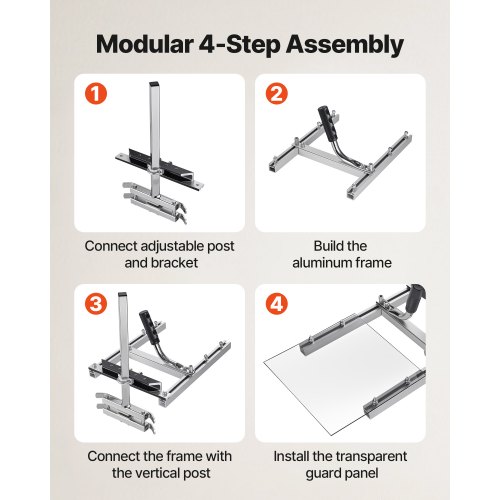 Modular 4-Step Assembly

1

Connect adjustable post and bracket

2

Build the aluminum frame

3

Connect the frame with the vertical post

4

Install the transparent guard panel