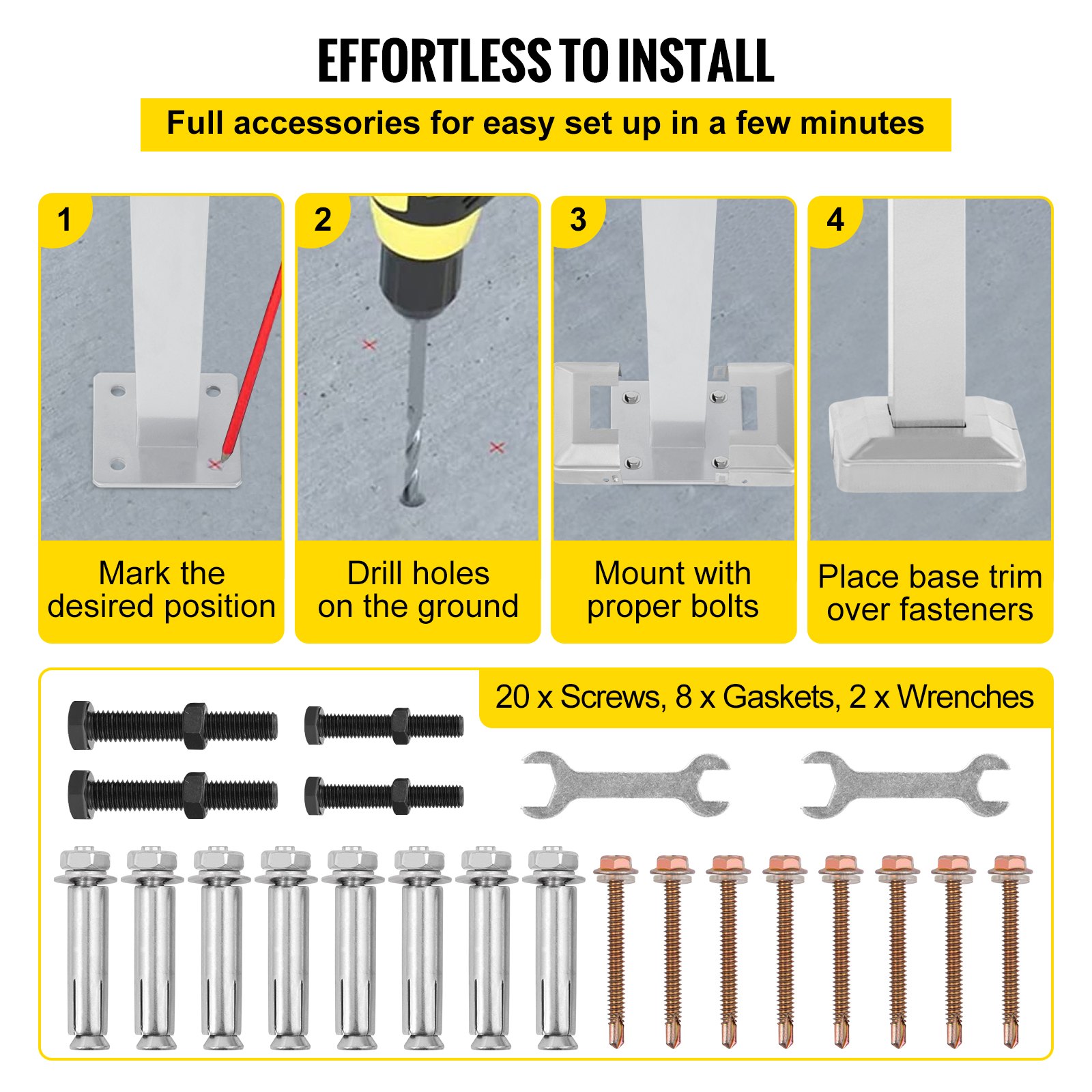 EFFORTLESS TO INSTALL

Full accessories for easy set up in a few minutes

1

Mark the desired position

2

Drill holes on the ground

3

Mount with proper bolts

4

Place base trim over fasteners

20 x Screws, 8 x Gaskets, 2 x Wrenches