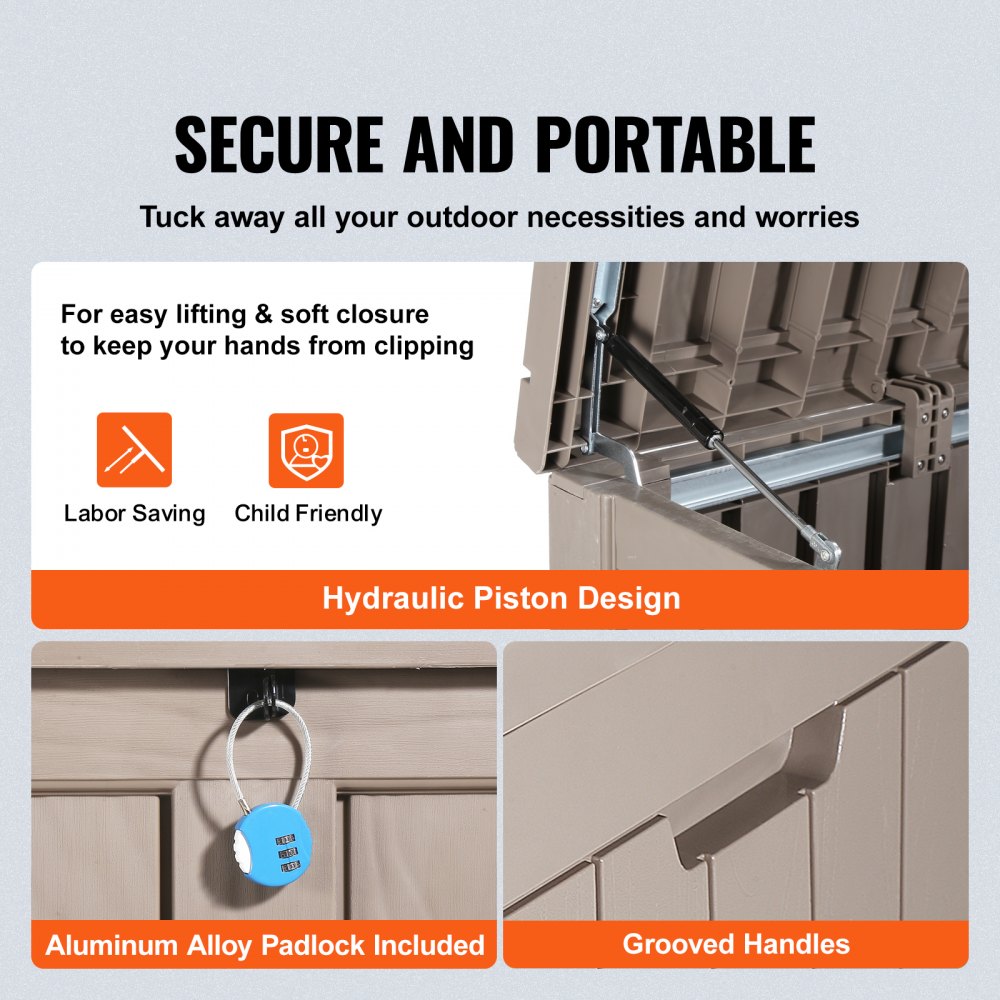 SECURE AND PORTABLE

Tuck away all your outdoor necessities and worries

For easy lifting & soft closure to keep your hands from clipping

Labor Saving

Child Friendly

Hydraulic Piston Design

Aluminum Alloy Padlock Included

Grooved Handles