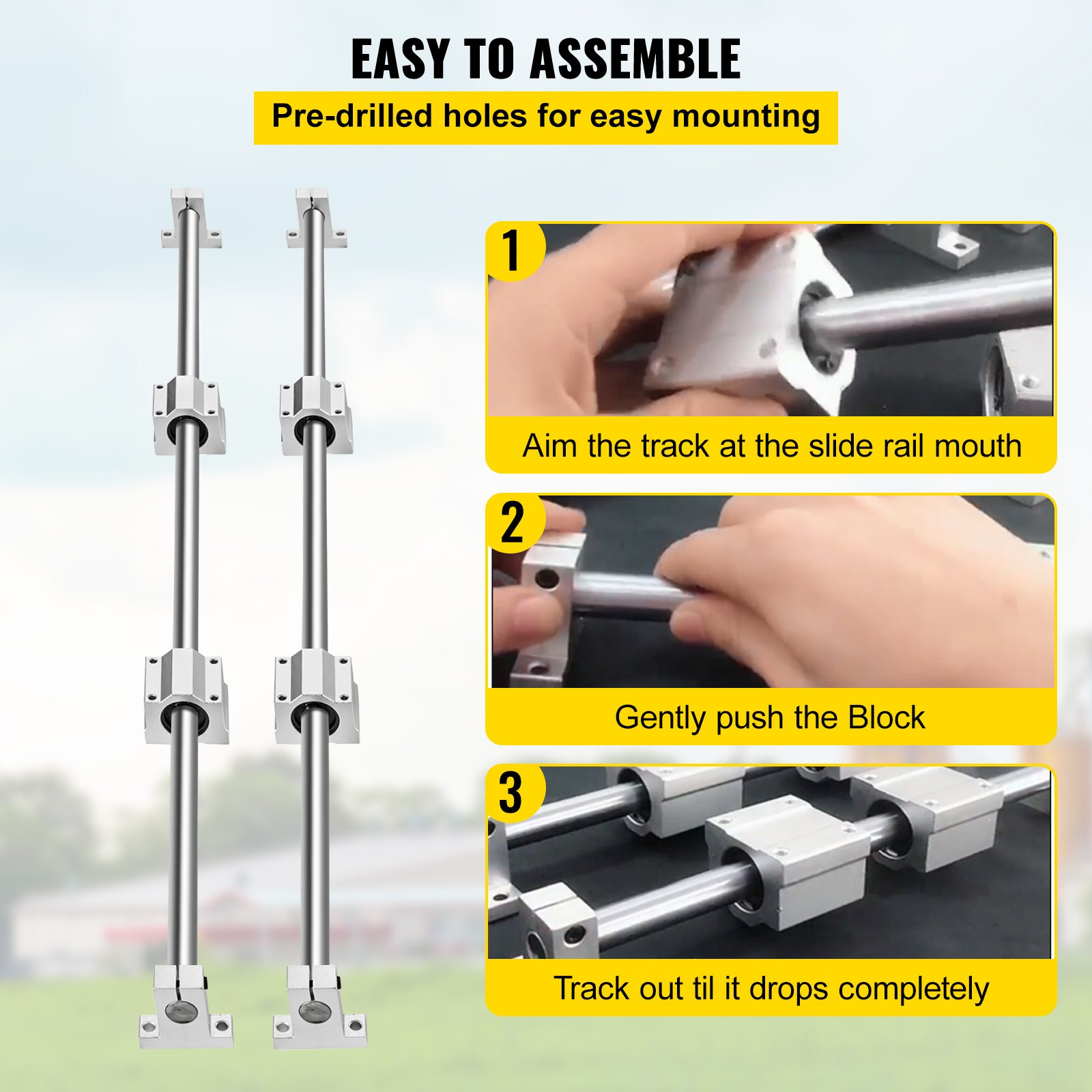 EASY TO ASSEMBLE

Pre-drilled holes for easy mounting

1

Aim the track at the slide rail mouth

2

Gently push the Block

3

Track out til it drops completely