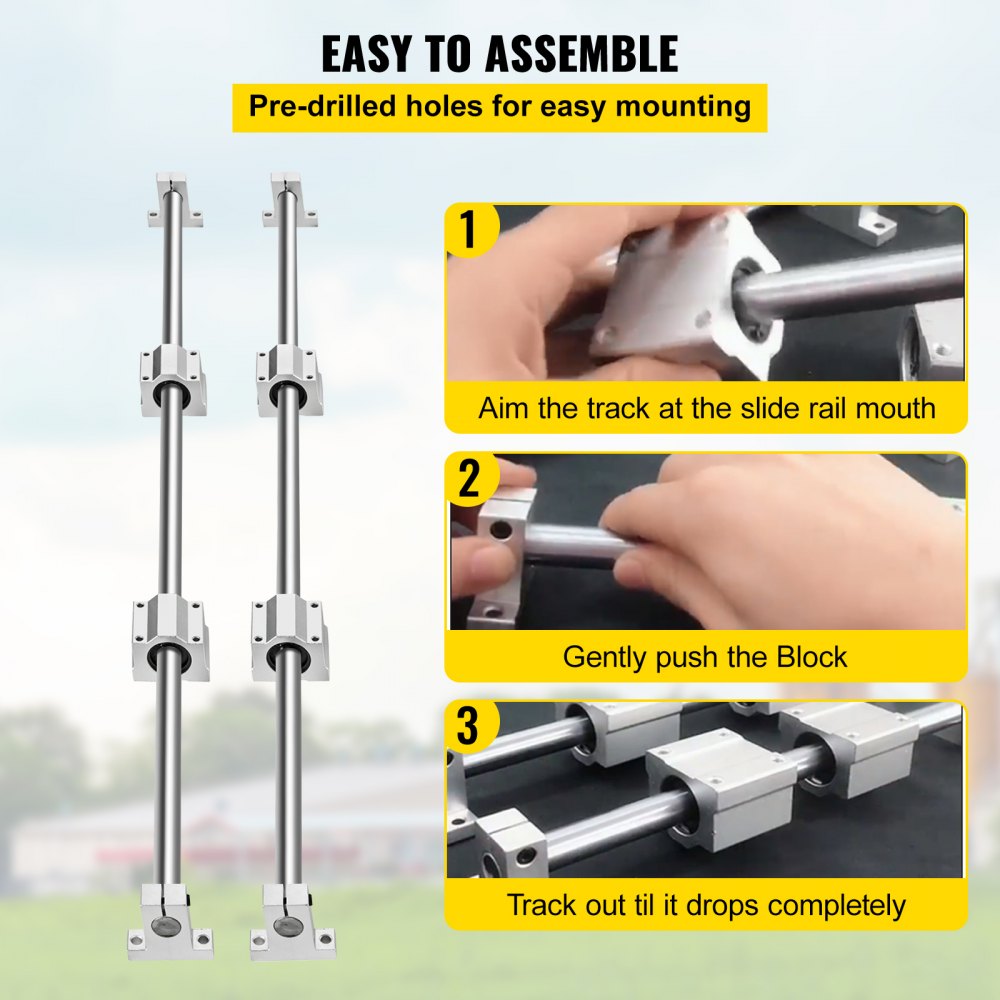 EASY TO ASSEMBLE

Pre-drilled holes for easy mounting

1

Aim the track at the slide rail mouth

2

Gently push the Block

3

Track out til it drops completely