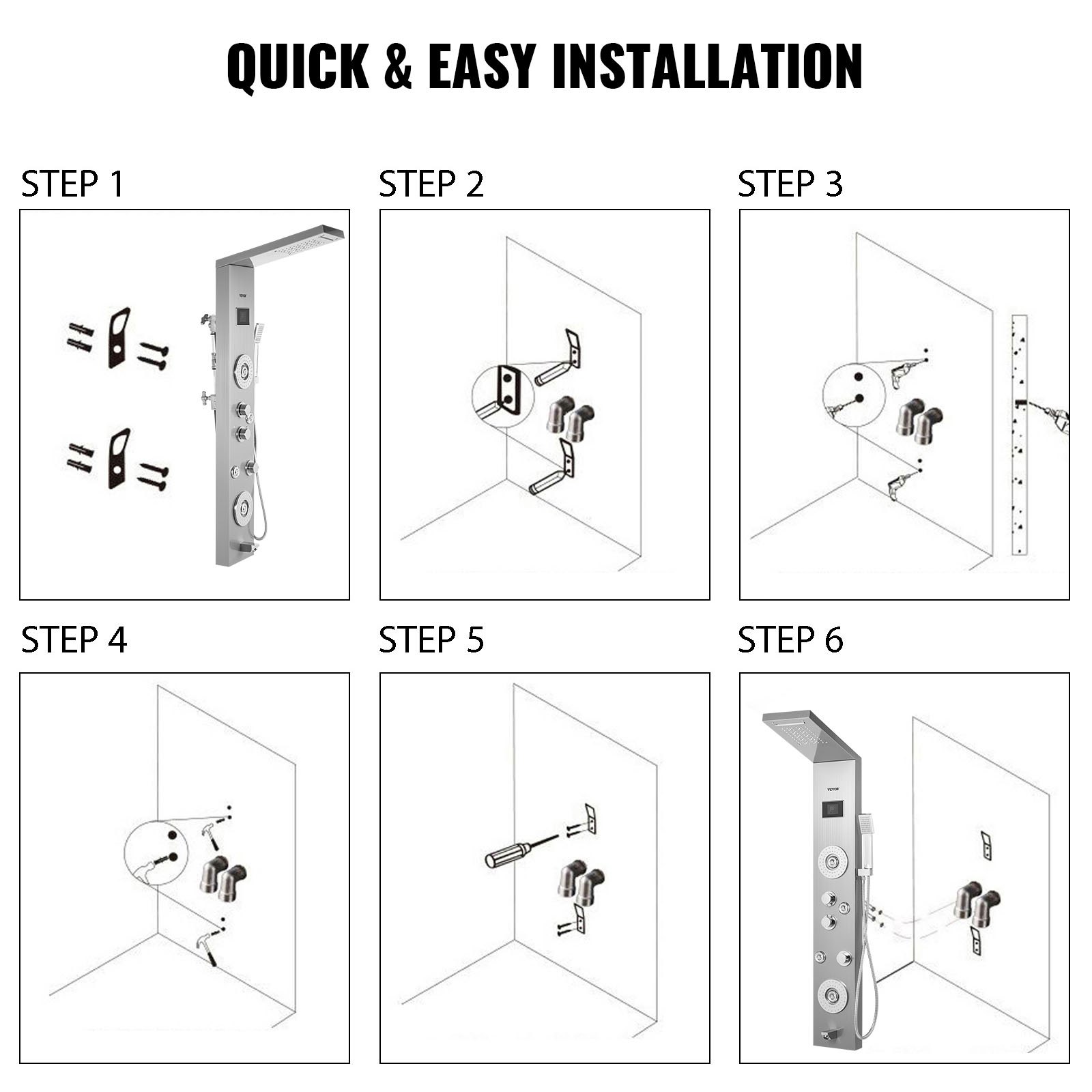 QUICK & EASY INSTALLATION

STEP 1

VEVOR

STEP 2

STEP 3

STEP 4

STEP 5

STEP 6

VEVOR