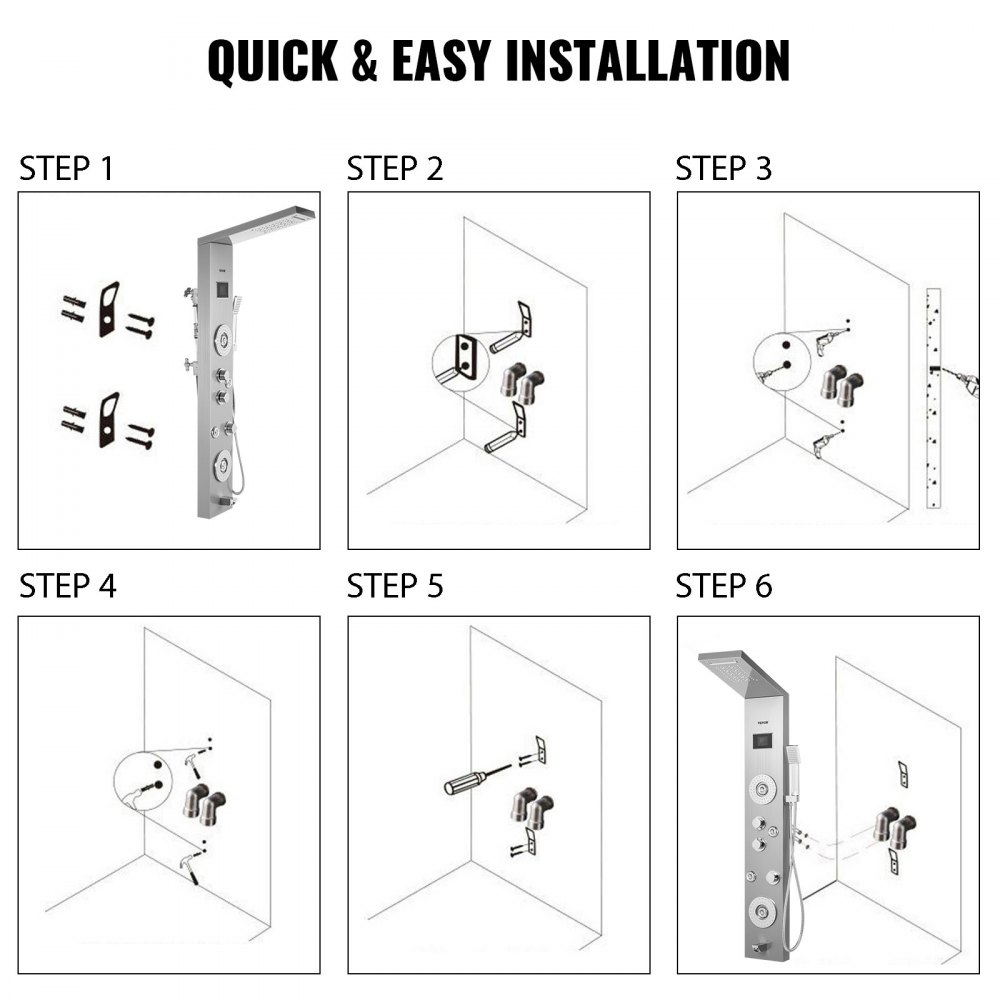 QUICK & EASY INSTALLATION

STEP 1

STEP 2

STEP 3

STEP 4

STEP 5

STEP 6