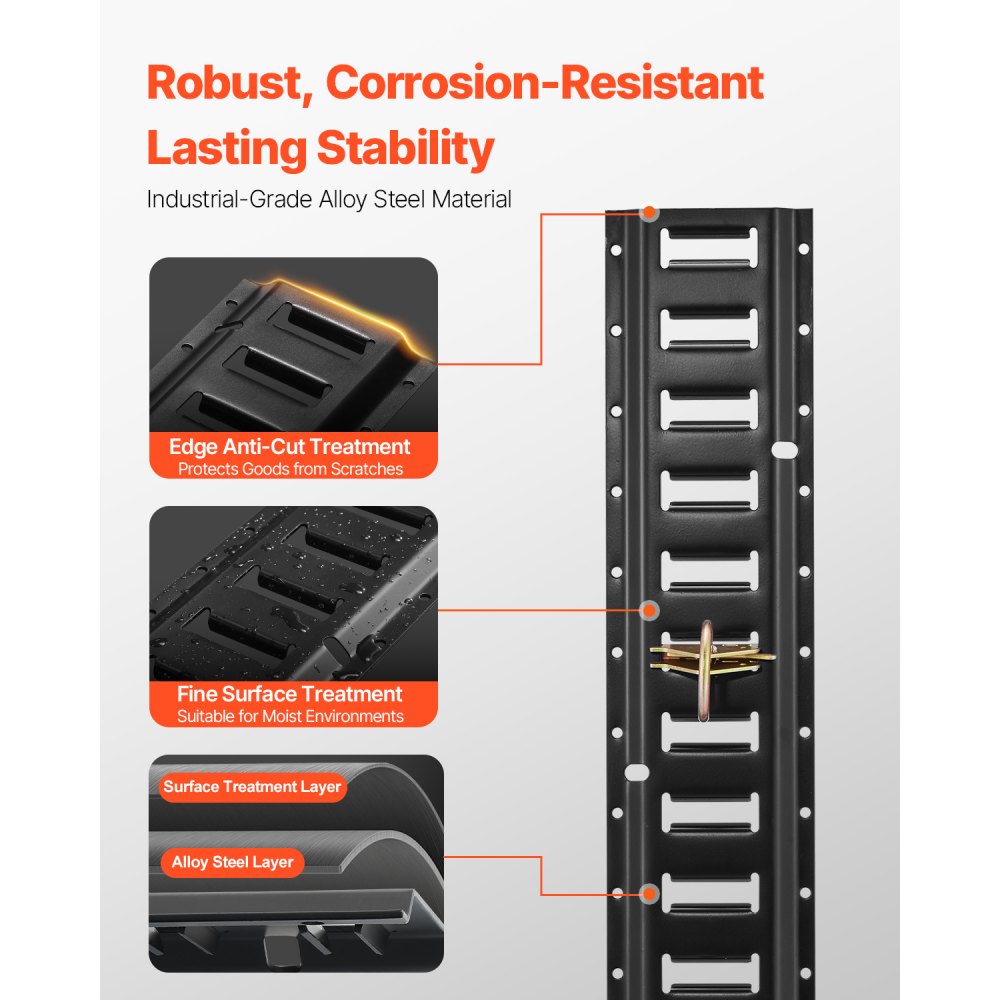 Robust, Corrosion-Resistant Lasting Stability

Industrial-Grade Alloy Steel Material

Edge Anti-Cut Treatment
Protects Goods from Scratches

Fine Surface Treatment
Suitable for Moist Environments

Surface Treatment Layer

Alloy Steel Layer