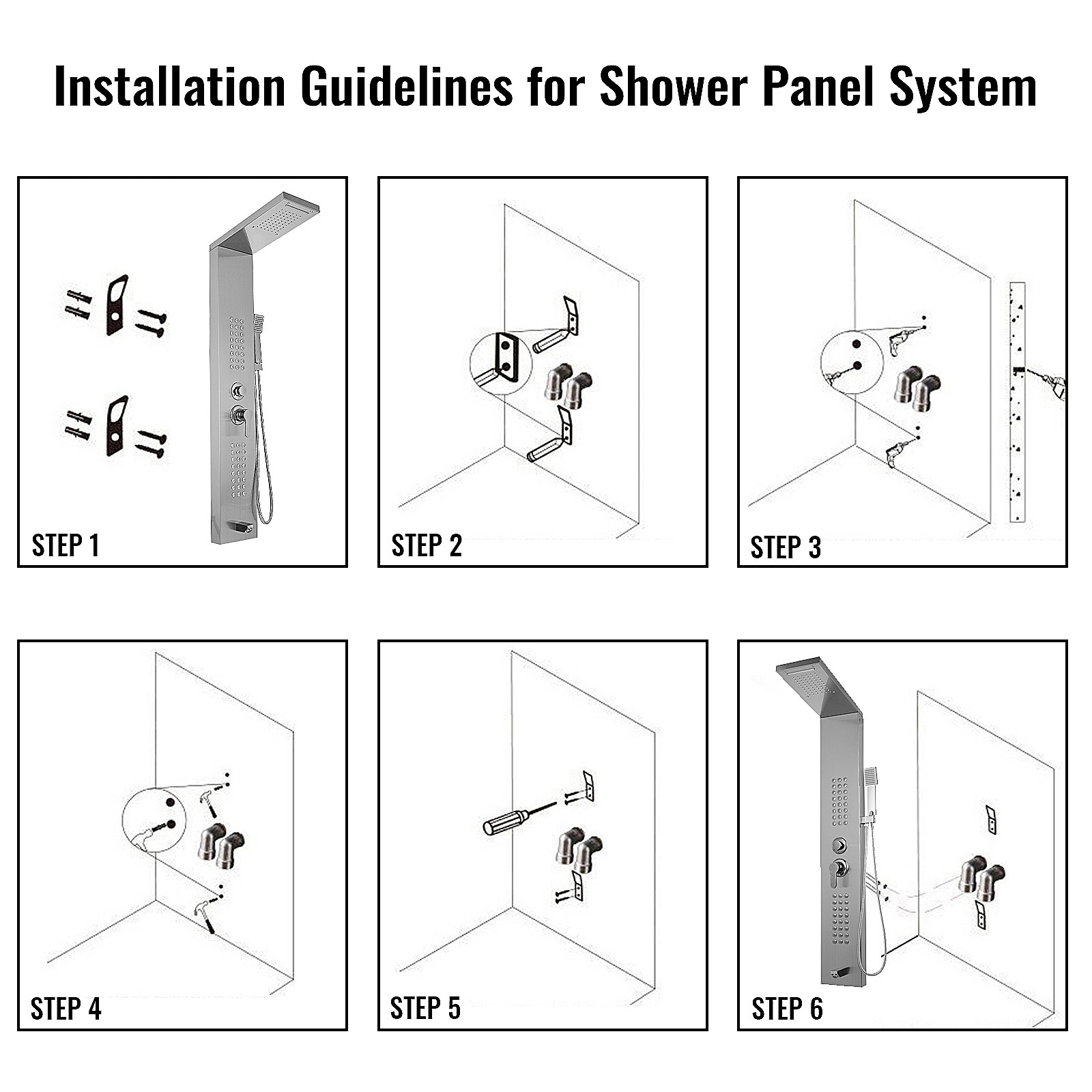 Installation Guidelines for Shower Panel System

STEP 1

STEP 2

STEP 3

STEP 4

STEP 5

STEP 6