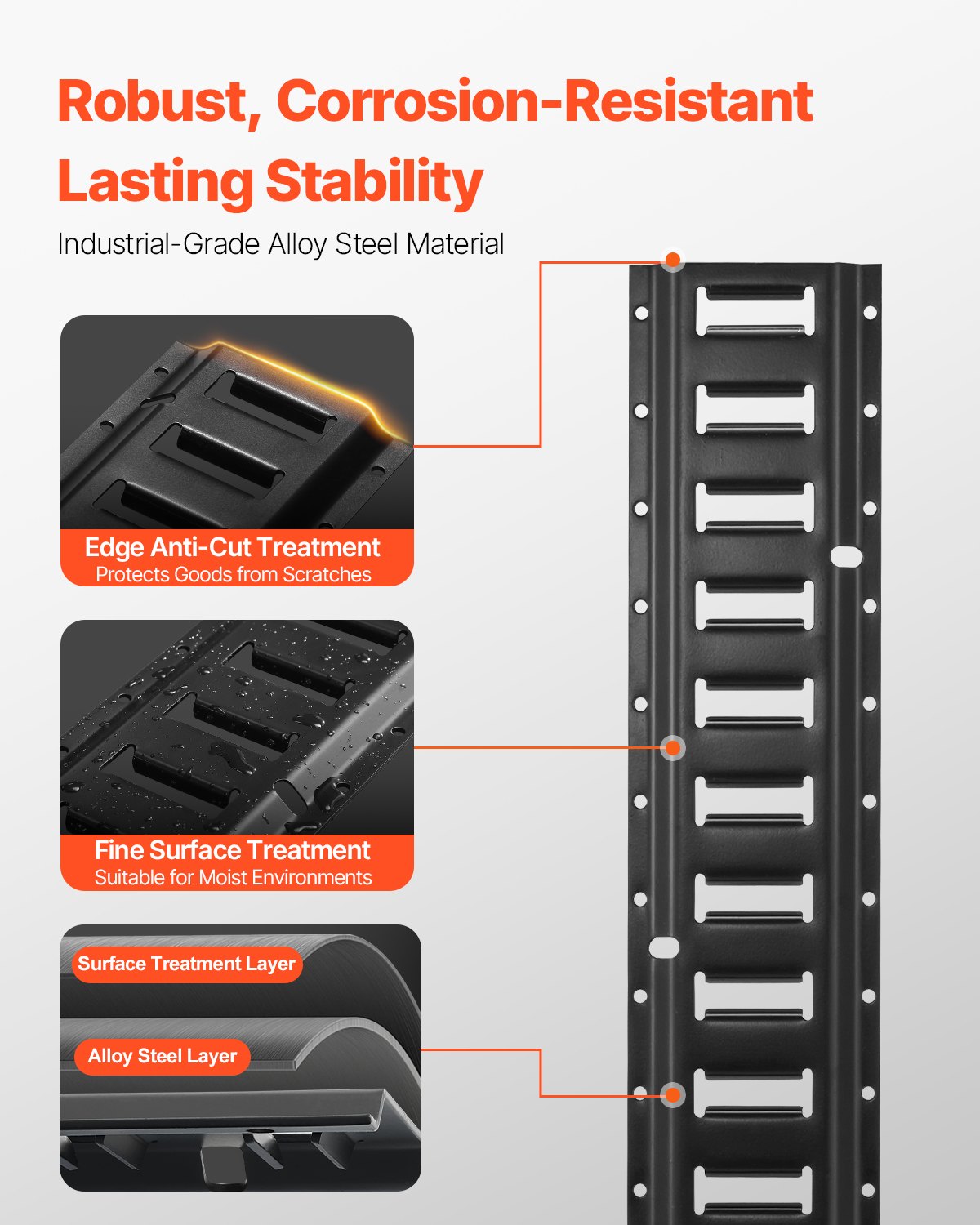 Robust, Corrosion-Resistant
Lasting Stability

Industrial-Grade Alloy Steel Material

Edge Anti-Cut Treatment
Protects Goods from Scratches

Fine Surface Treatment
Suitable for Moist Environments

Surface Treatment Layer

Alloy Steel Layer