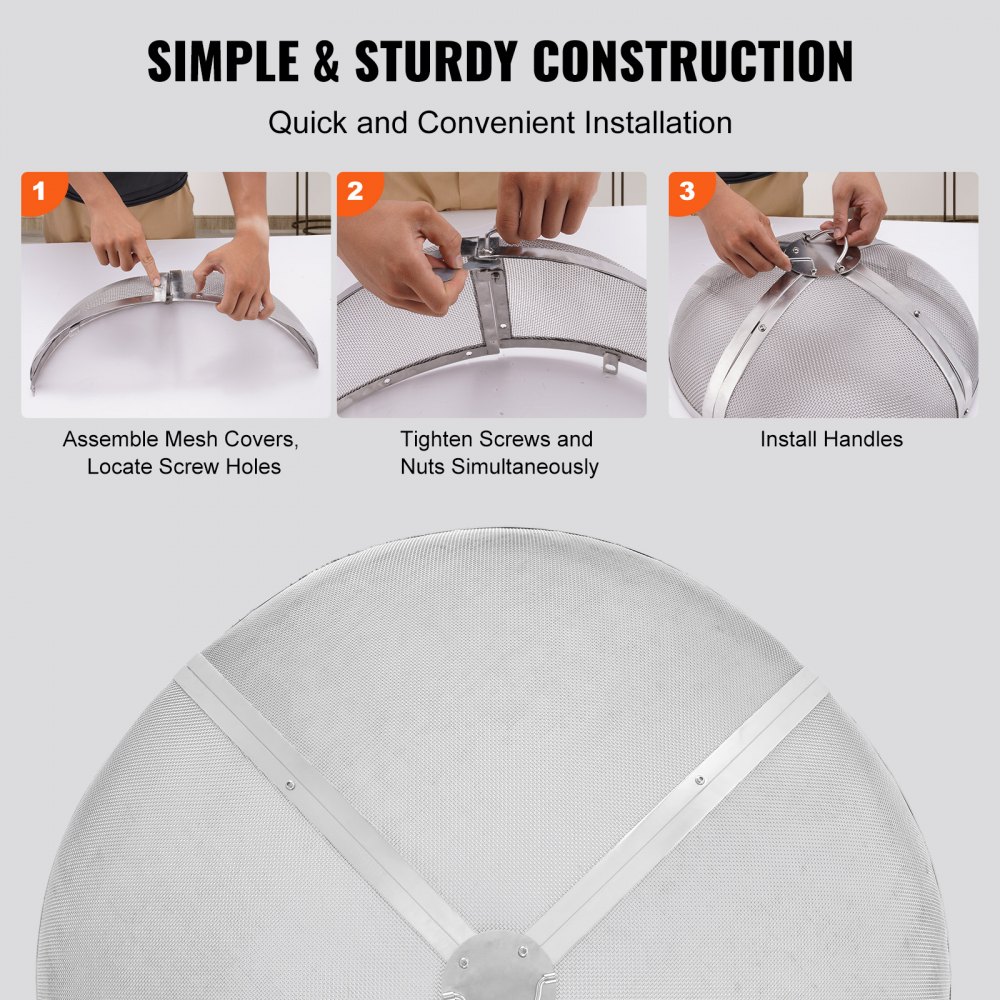 SIMPLE & STURDY CONSTRUCTION

Quick and Convenient Installation

1

Assemble Mesh Covers, Locate Screw Holes

2

Tighten Screws and Nuts Simultaneously

3

Install Handles