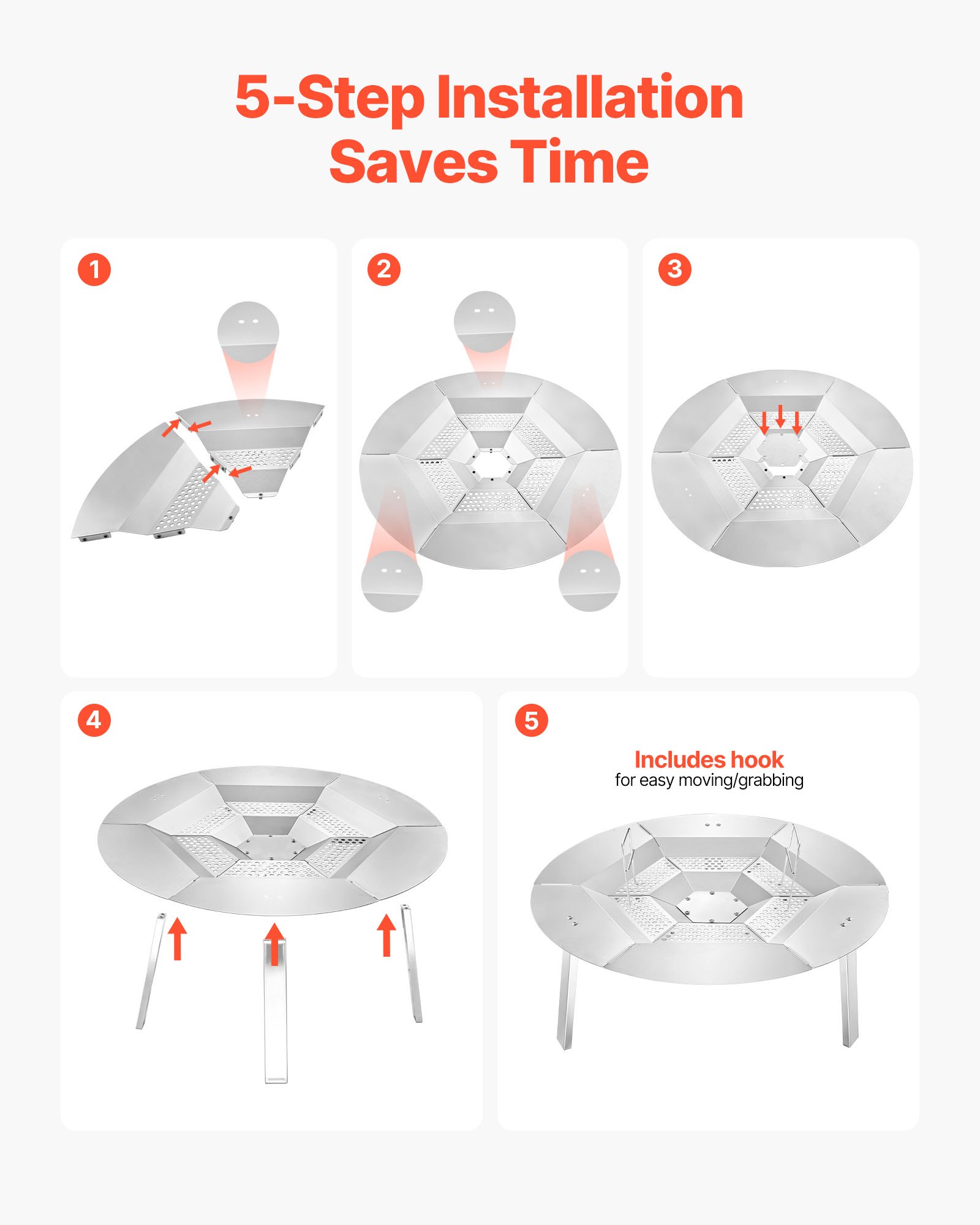 5-Step Installation Saves Time

1

2

3

4

5

Includes hook
for easy moving/grabbing