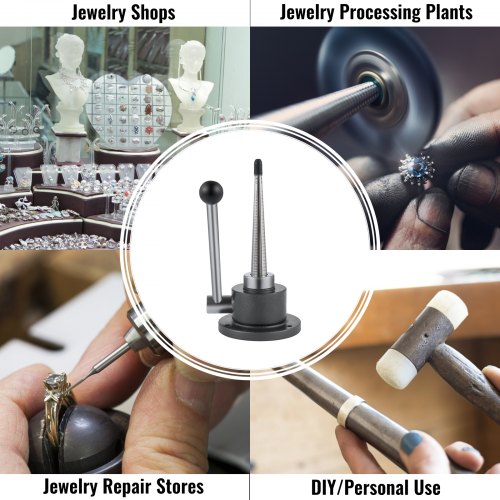 Jewelry Shops

Jewelry Processing Plants

Jewelry Repair Stores

DIY/Personal Use