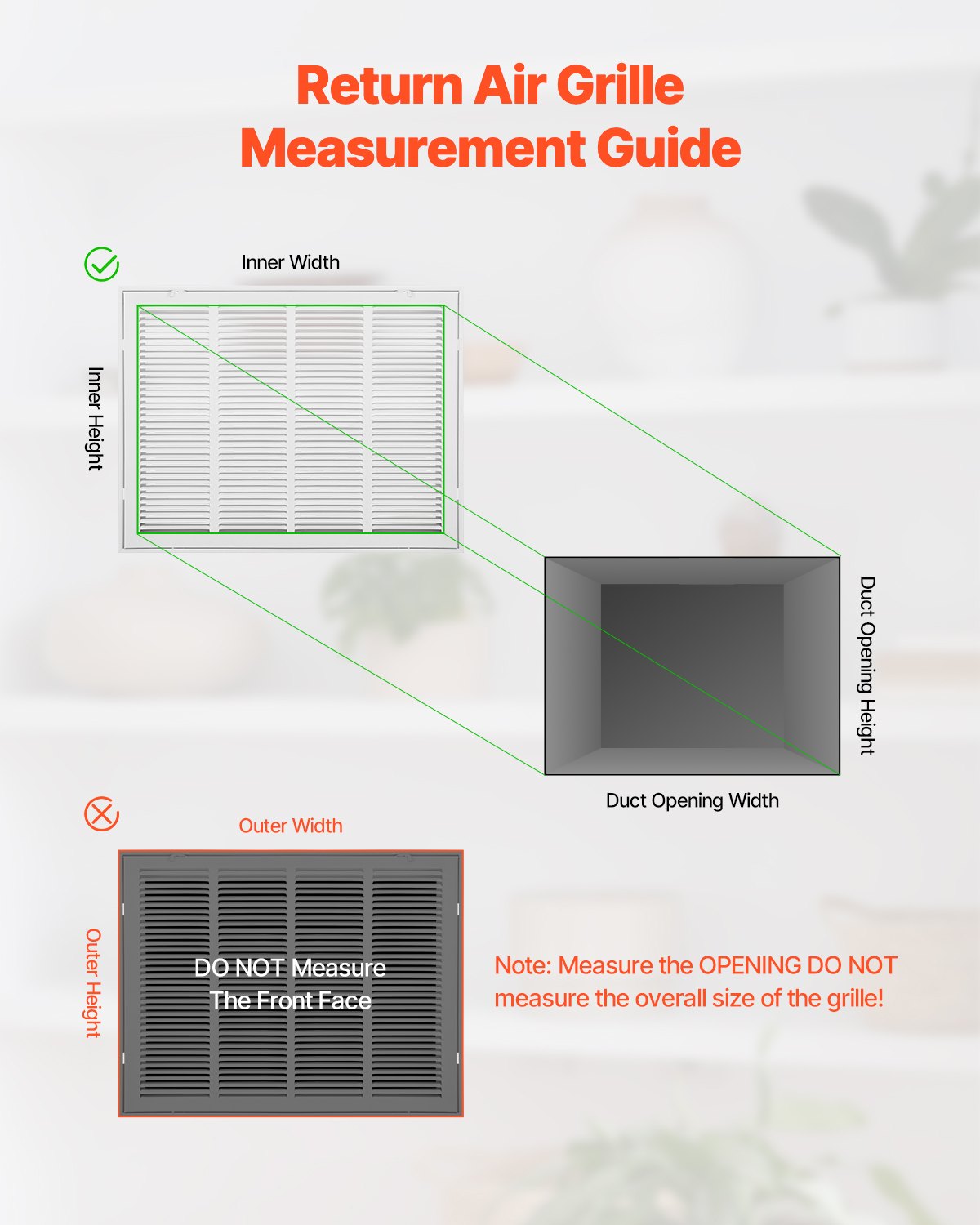 Return Air Grille
Measurement Guide

Inner Width

Inner Height

Duct Opening Height

Duct Opening Width

Outer Width

Outer Height

DO NOT Measure
The Front Face

Note: Measure the OPENING DO NOT measure the overall size of the grille!