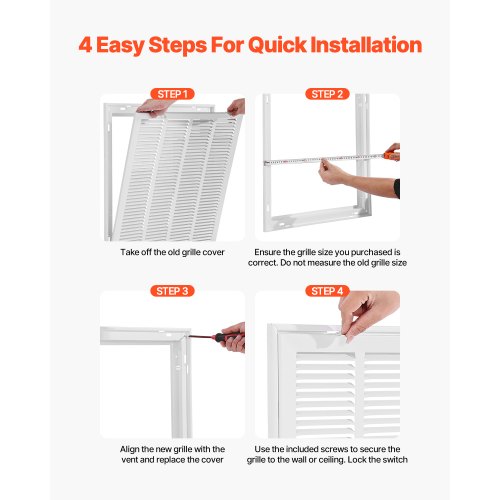 4 Easy Steps For Quick Installation

STEP 1

Take off the old grille cover

STEP 2

Ensure the grille size you purchased is correct. Do not measure the old grille size

STEP 3

Align the new grille with the vent and replace the cover

STEP 4

Use the included screws to secure the grille to the wall or ceiling. Lock the switch