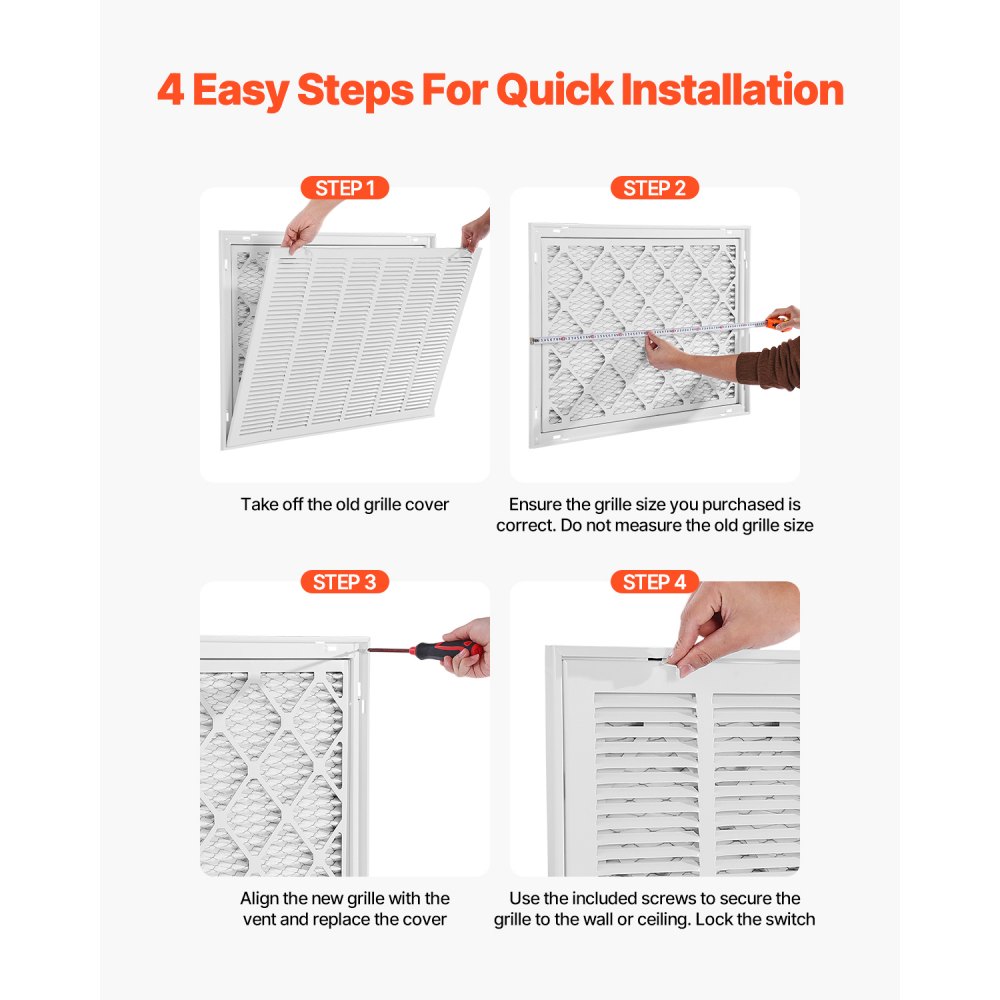 4 Easy Steps For Quick Installation

STEP 1

Take off the old grille cover

STEP 2

Ensure the grille size you purchased is correct. Do not measure the old grille size

STEP 3

Align the new grille with the vent and replace the cover

STEP 4

Use the included screws to secure the grille to the wall or ceiling. Lock the switch