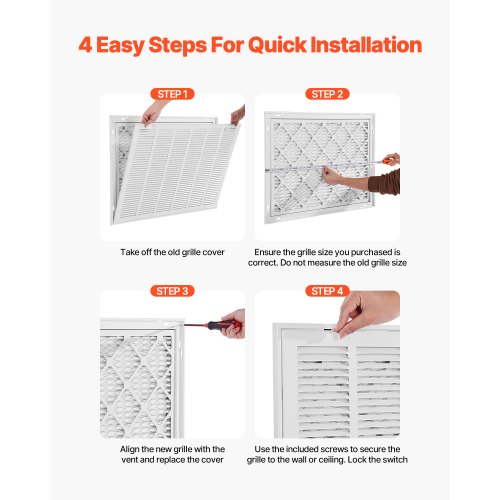 4 Easy Steps For Quick Installation

STEP 1

Take off the old grille cover

STEP 2

Ensure the grille size you purchased is correct. Do not measure the old grille size

STEP 3

Align the new grille with the vent and replace the cover

STEP 4

Use the included screws to secure the grille to the wall or ceiling. Lock the switch