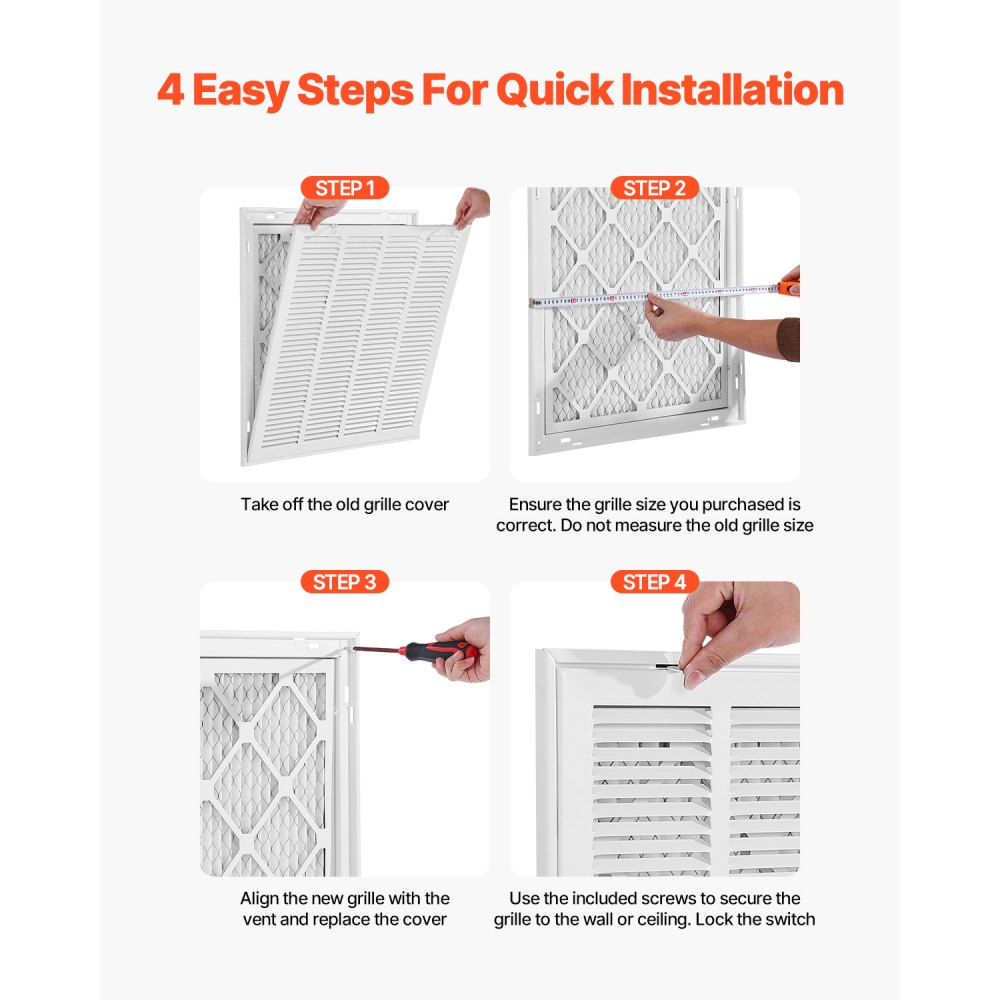 4 Easy Steps For Quick Installation

STEP 1

Take off the old grille cover

STEP 2

Ensure the grille size you purchased is correct. Do not measure the old grille size

STEP 3

Align the new grille with the vent and replace the cover

STEP 4

Use the included screws to secure the grille to the wall or ceiling. Lock the switch