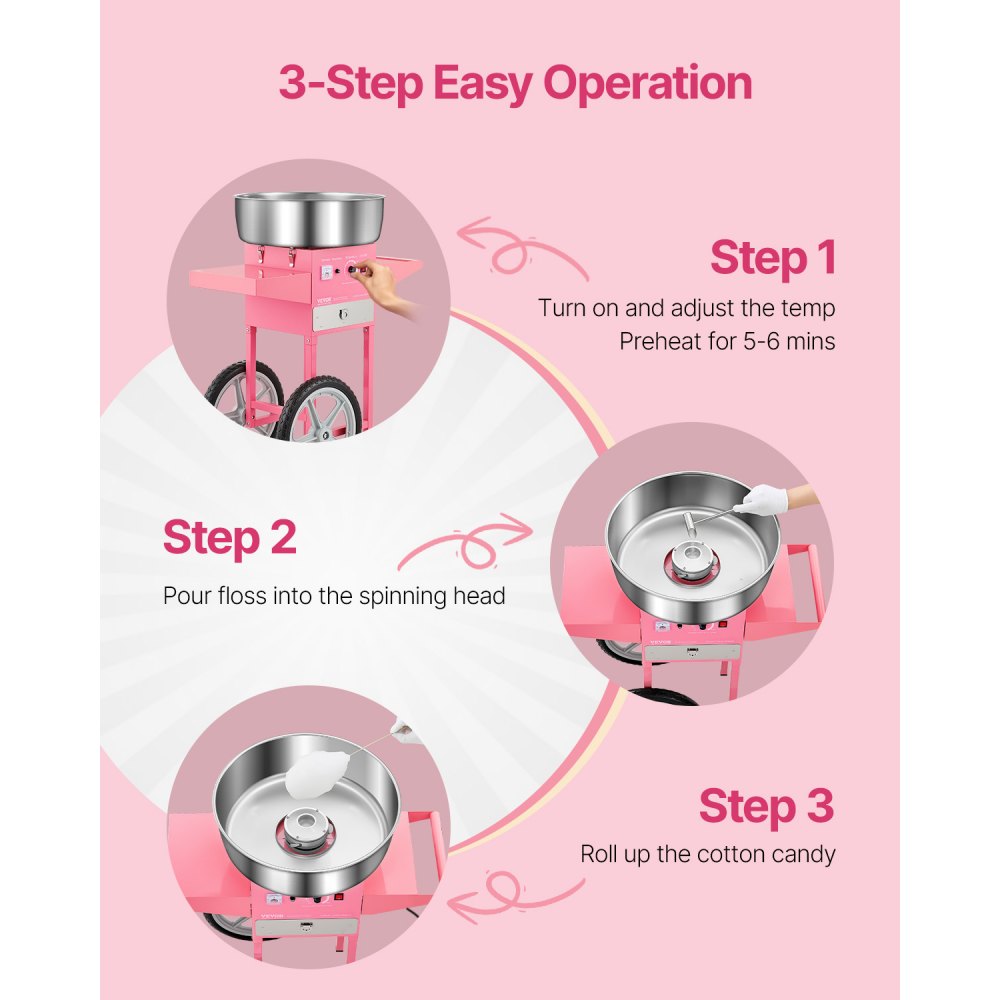 3-Step Easy Operation

Step 1
Turn on and adjust the temp
Preheat for 5-6 mins

Step 2
Pour floss into the spinning head

Step 3
Roll up the cotton candy