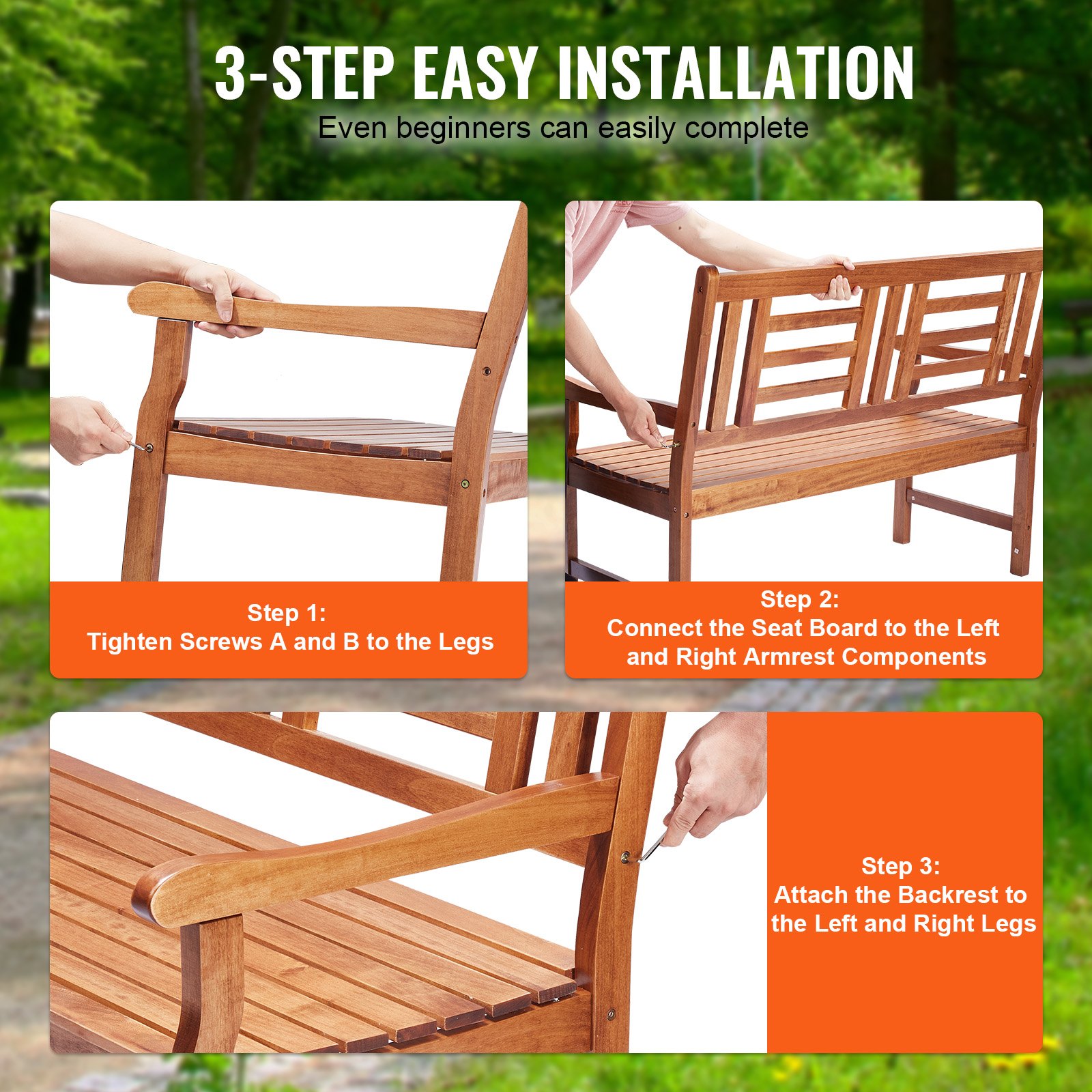 3-STEP EASY INSTALLATION
Even beginners can easily complete

Step 1:
Tighten Screws A and B to the Legs

Step 2:
Connect the Seat Board to the Left and Right Armrest Components

Step 3:
Attach the Backrest to the Left and Right Legs