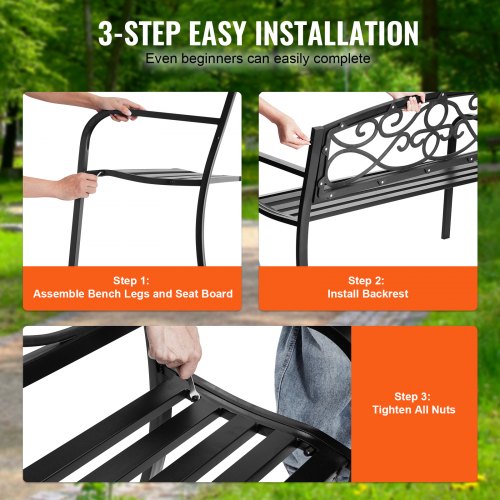 3-STEP EASY INSTALLATION
Even beginners can easily complete

Step 1:
Assemble Bench Legs and Seat Board

Step 2:
Install Backrest

Step 3:
Tighten All Nuts