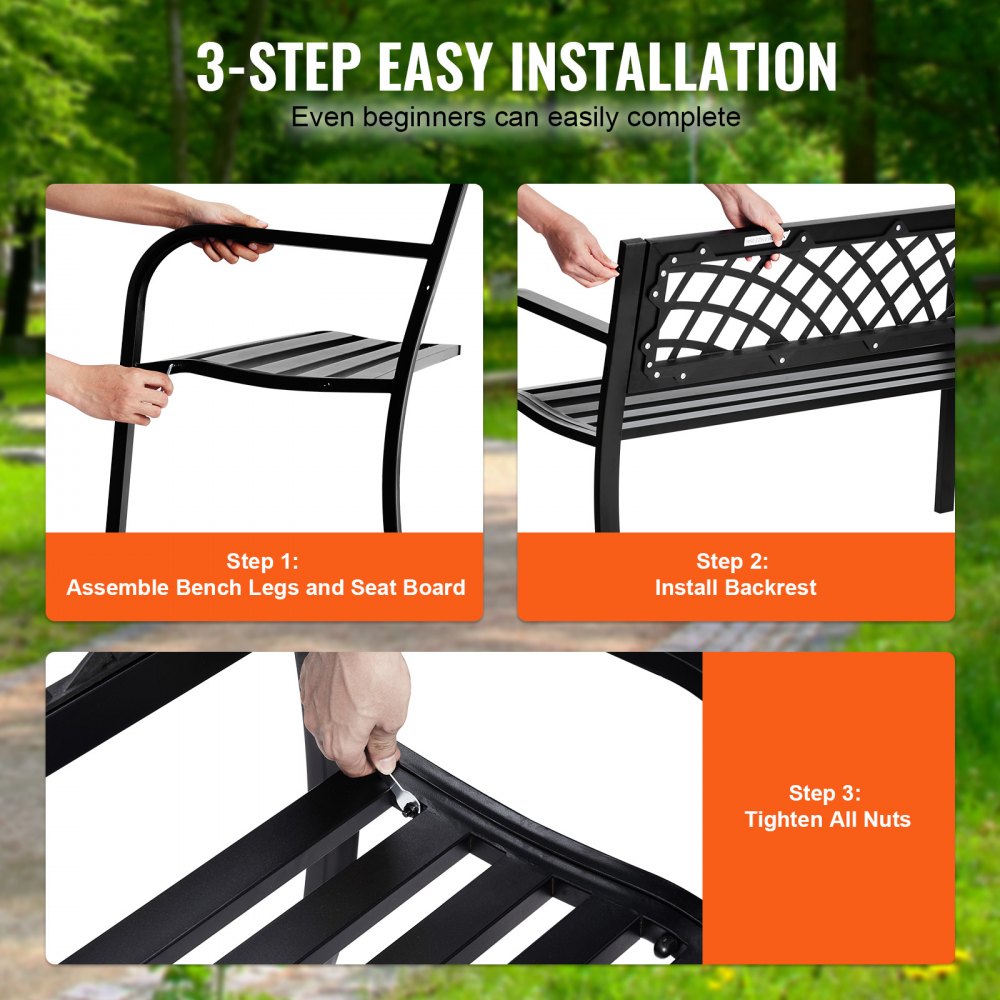 3-STEP EASY INSTALLATION
Even beginners can easily complete

Step 1:
Assemble Bench Legs and Seat Board

Step 2:
Install Backrest

Step 3:
Tighten All Nuts