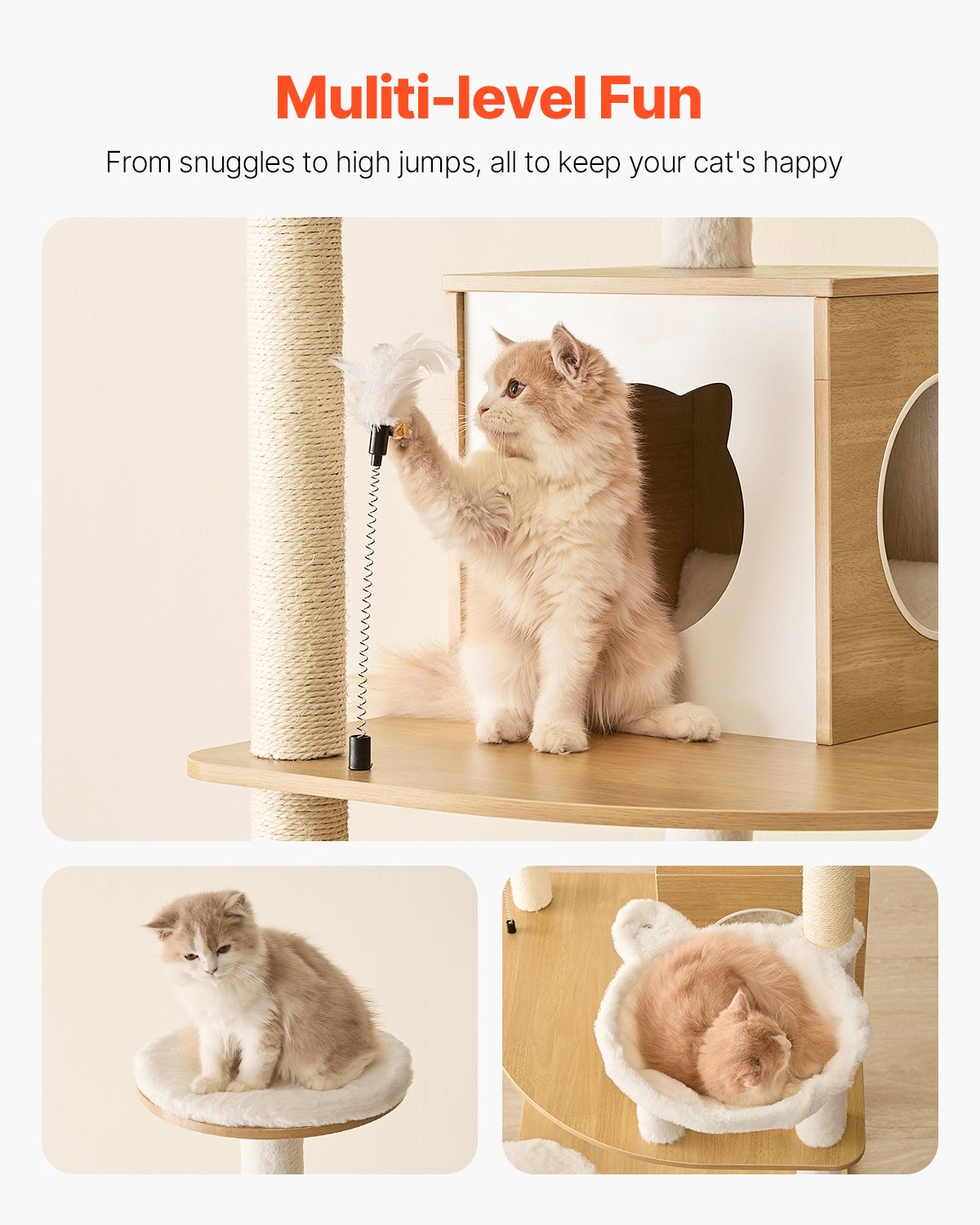 Muliti-level Fun

From snuggles to high jumps, all to keep your cat's happy