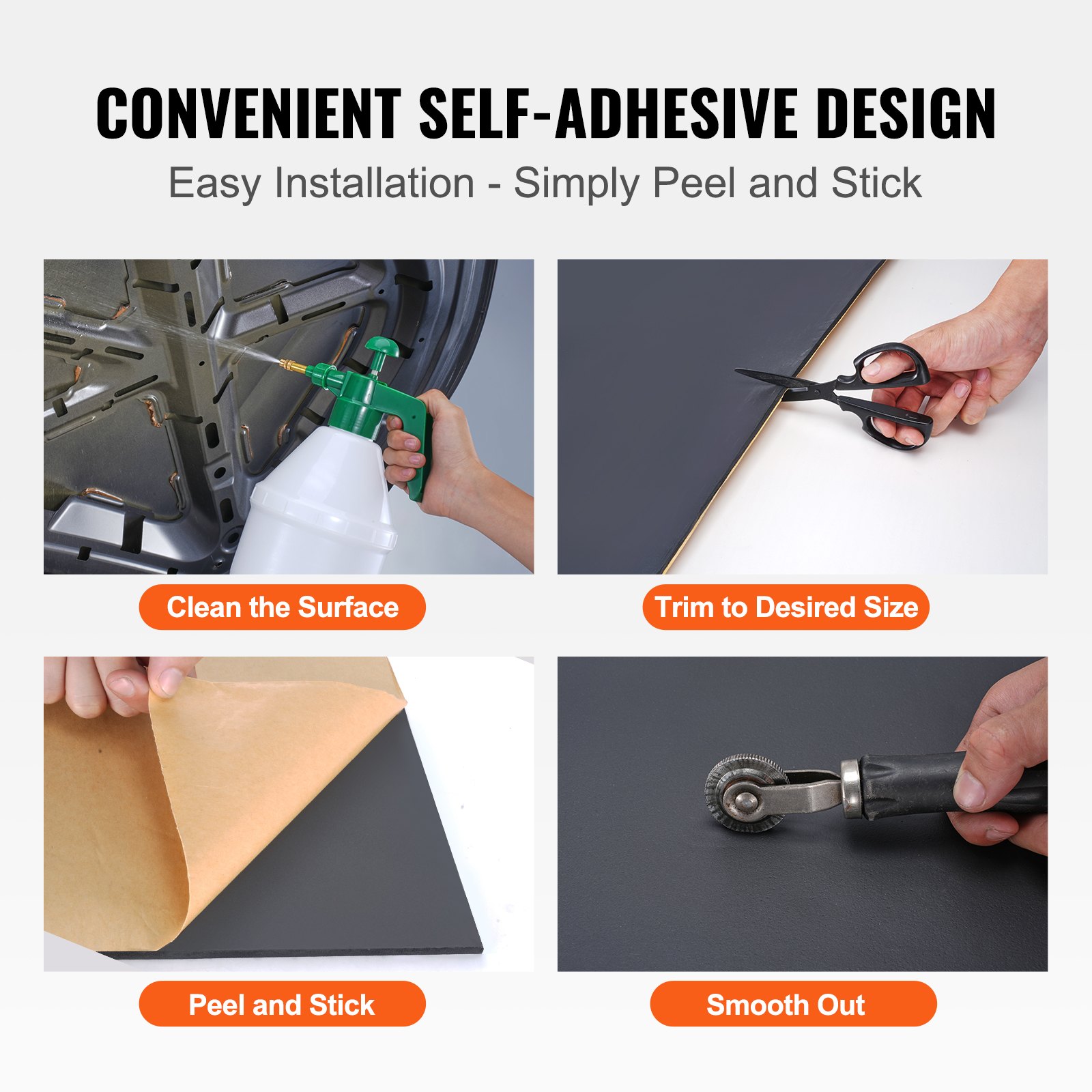 CONVENIENT SELF-ADHESIVE DESIGN

Easy Installation - Simply Peel and Stick

Clean the Surface

Trim to Desired Size

Peel and Stick

Smooth Out