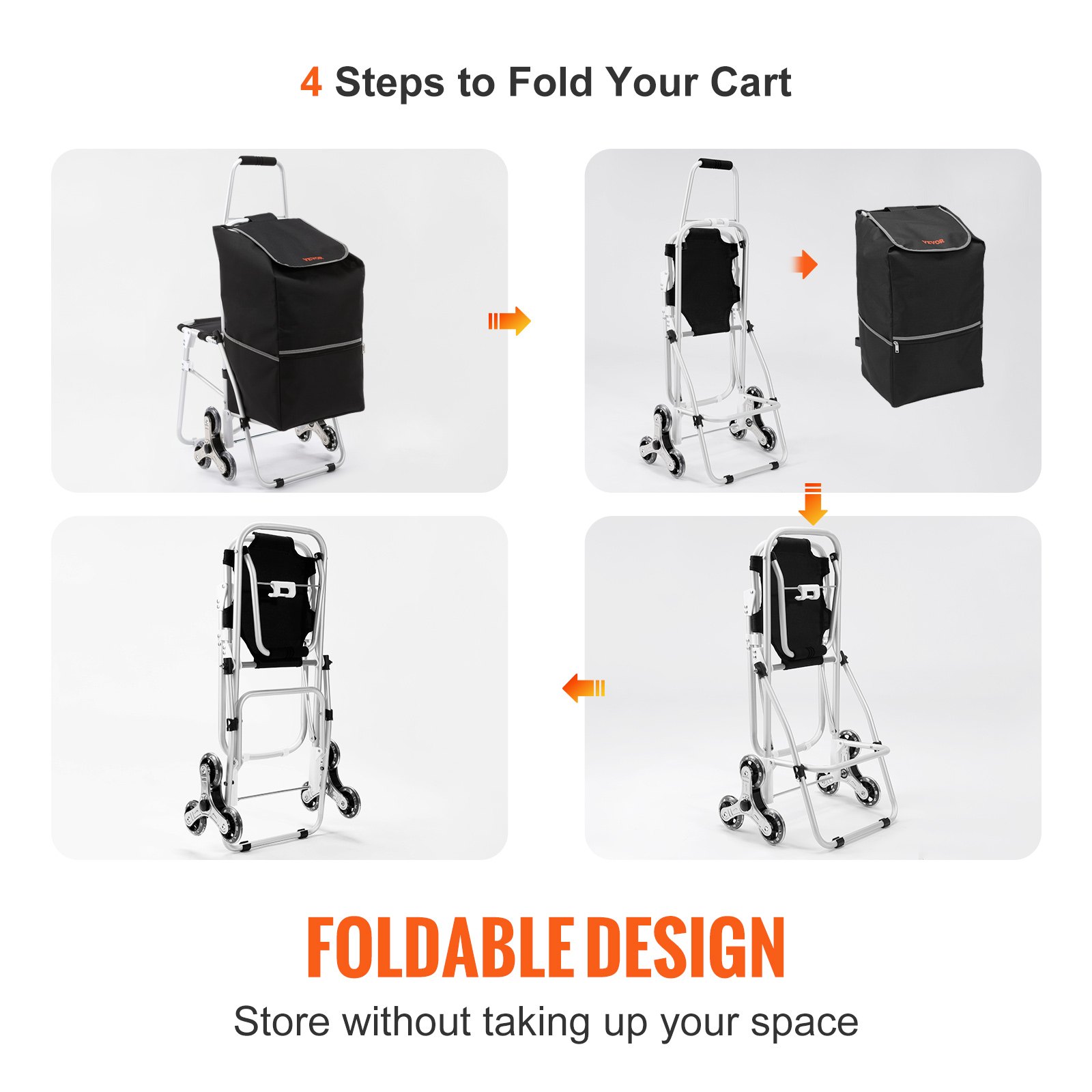 4 Steps to Fold Your Cart

VEVOR

VEVOR

FOLDABLE DESIGN

Store without taking up your space