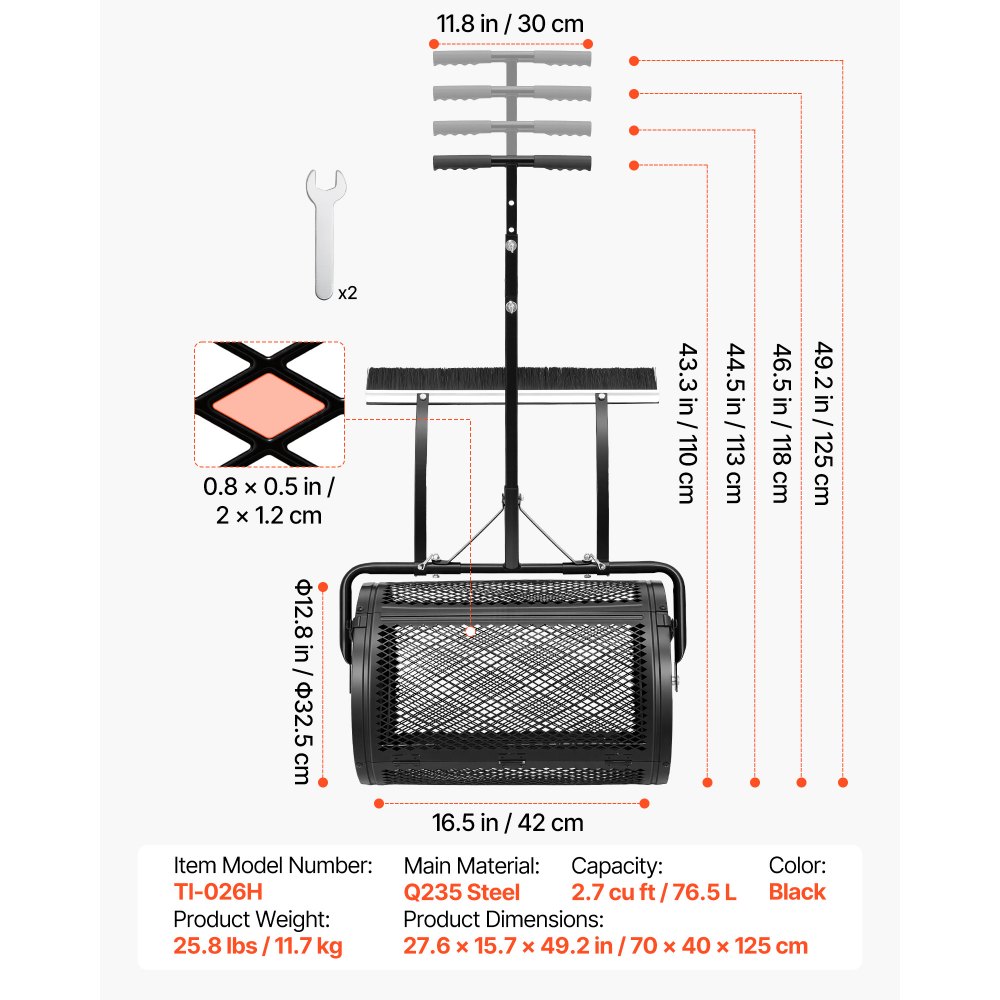 11.8 in / 30 cm

x2

0.8 × 0.5 in / 2 × 1.2 cm

43.3 in / 110 cm

44.5 in / 113 cm

46.5 in / 118 cm

49.2 in / 125 cm

Φ12.8 in / Φ32.5 cm

16.5 in / 42 cm

Item Model Number:
TI-026H

Main Material:
Q235 Steel

Capacity:
2.7 cu ft / 76.5 L

Color:
Black

Product Weight:
25.8 lbs / 11.7 kg

Product Dimensions:
27.6 × 15.7 × 49.2 in / 70 × 40 × 125 cm