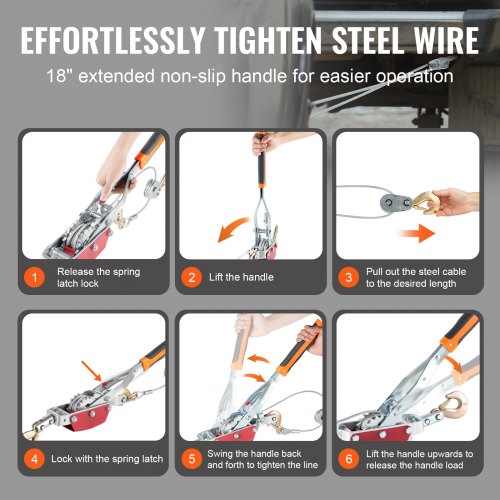 EFFORTLESSLY TIGHTEN STEEL WIRE

18" extended non-slip handle for easier operation

1 Release the spring latch lock

2 Lift the handle

3 Pull out the steel cable to the desired length

4 Lock with the spring latch

5 Swing the handle back and forth to tighten the line

6 Lift the handle upwards to release the handle load