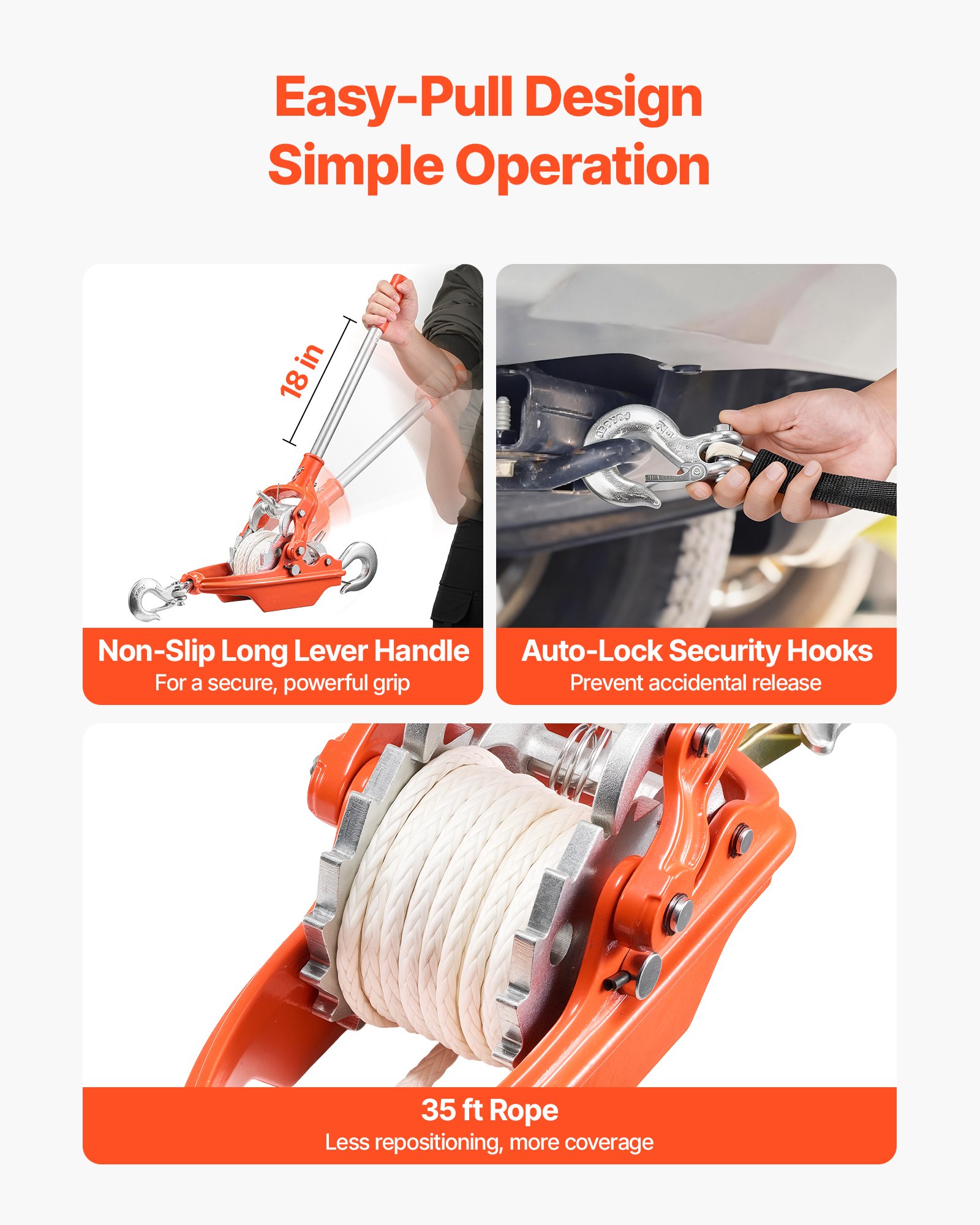 Easy-Pull Design
Simple Operation

18 in

Non-Slip Long Lever Handle
For a secure, powerful grip

Auto-Lock Security Hooks
Prevent accidental release

35 ft Rope
Less repositioning, more coverage