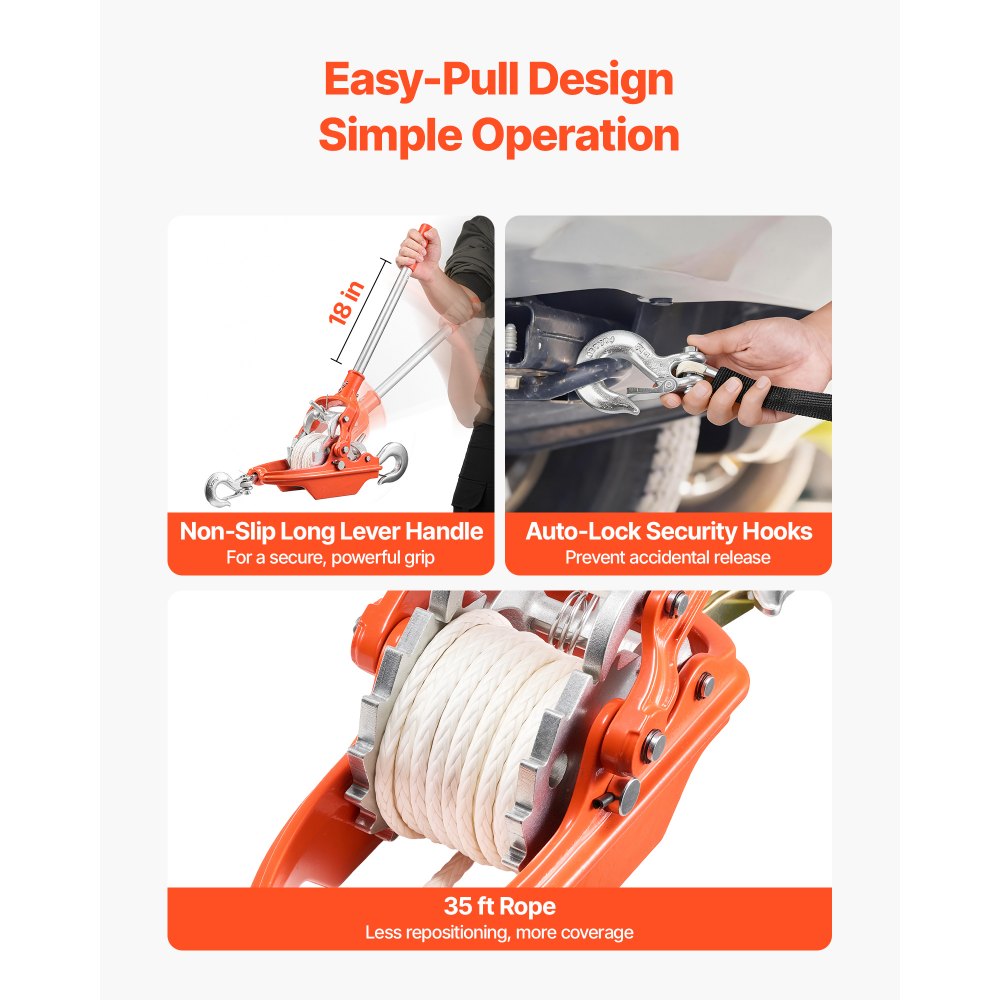 Easy-Pull Design
Simple Operation

18 in

Non-Slip Long Lever Handle
For a secure, powerful grip

Auto-Lock Security Hooks
Prevent accidental release

35 ft Rope
Less repositioning, more coverage