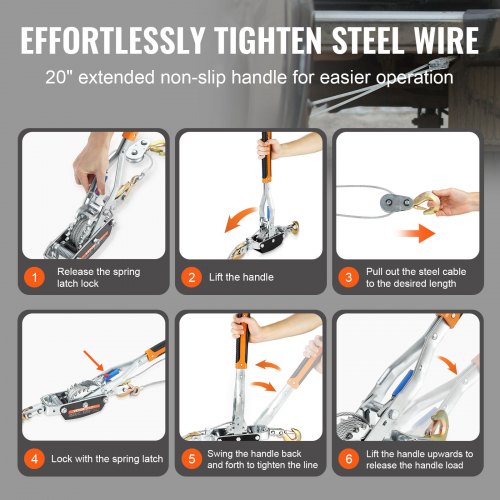 EFFORTLESSLY TIGHTEN STEEL WIRE

20" extended non-slip handle for easier operation

1 Release the spring latch lock

2 Lift the handle

3 Pull out the steel cable to the desired length

4 Lock with the spring latch

5 Swing the handle back and forth to tighten the line

6 Lift the handle upwards to release the handle load