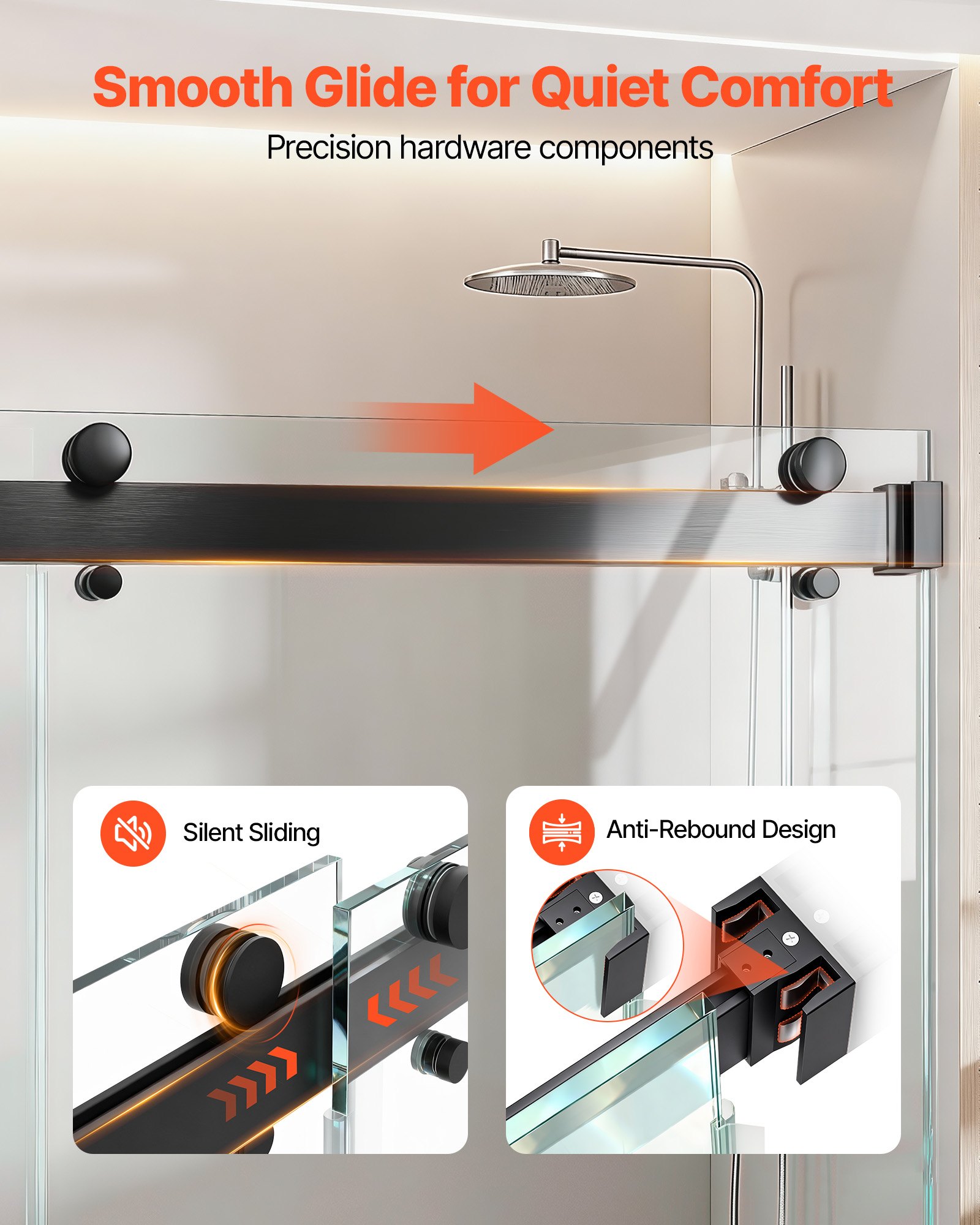 Smooth Glide for Quiet Comfort

Precision hardware components

Silent Sliding

Anti-Rebound Design