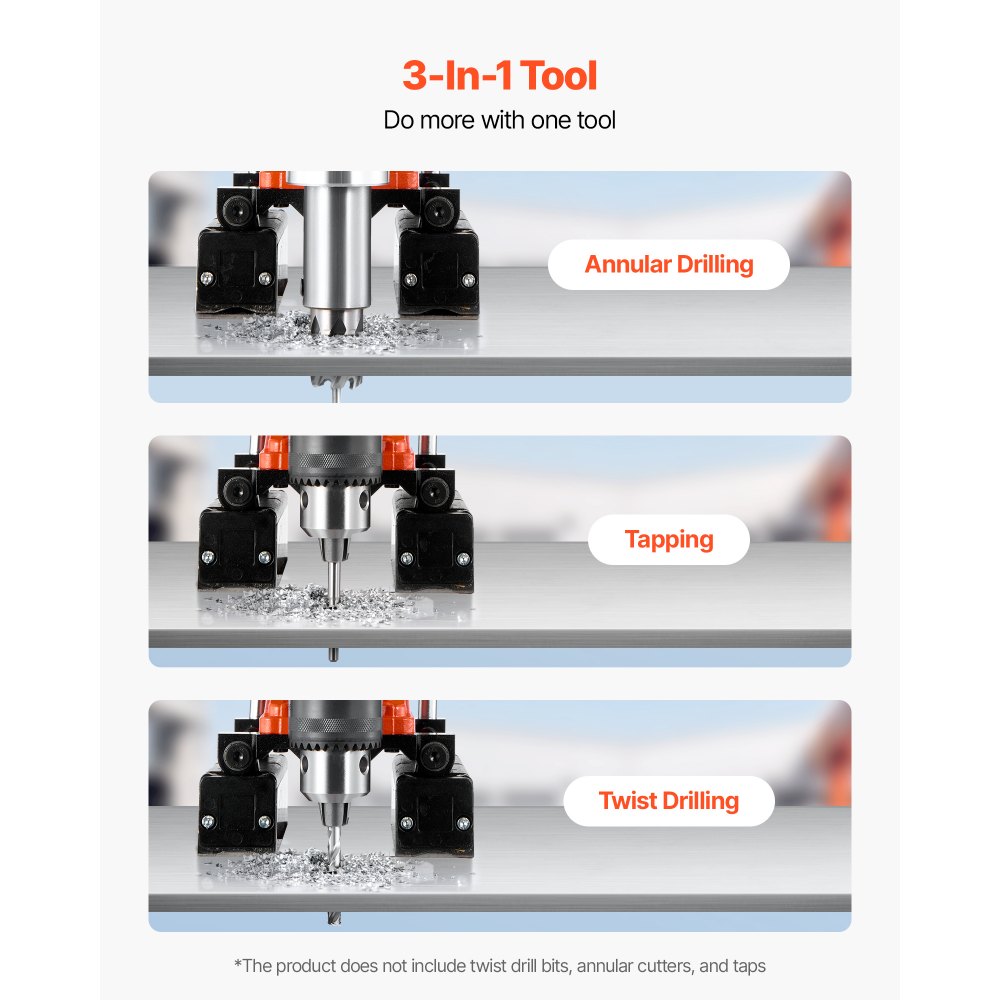 3-In-1 Tool

Do more with one tool

Annular Drilling

Tapping

Twist Drilling

*The product does not include twist drill bits, annular cutters, and taps