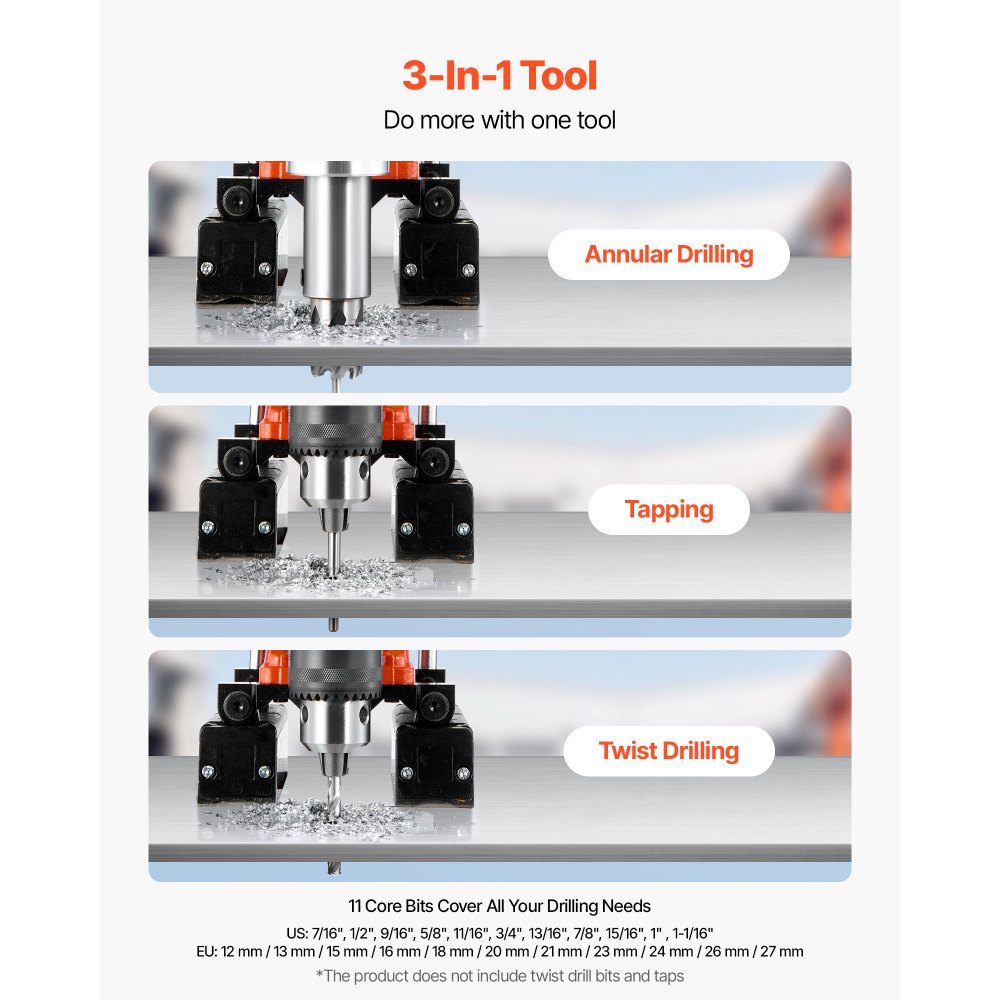 3-In-1 Tool
Do more with one tool

Annular Drilling

Tapping

Twist Drilling

11 Core Bits Cover All Your Drilling Needs

US: 7/16", 1/2", 9/16", 5/8", 11/16", 3/4", 13/16", 7/8", 15/16", 1" , 1-1/16"
EU: 12 mm / 13 mm / 15 mm / 16 mm / 18 mm / 20 mm / 21 mm / 23 mm / 24 mm / 26 mm / 27 mm

*The product does not include twist drill bits and taps