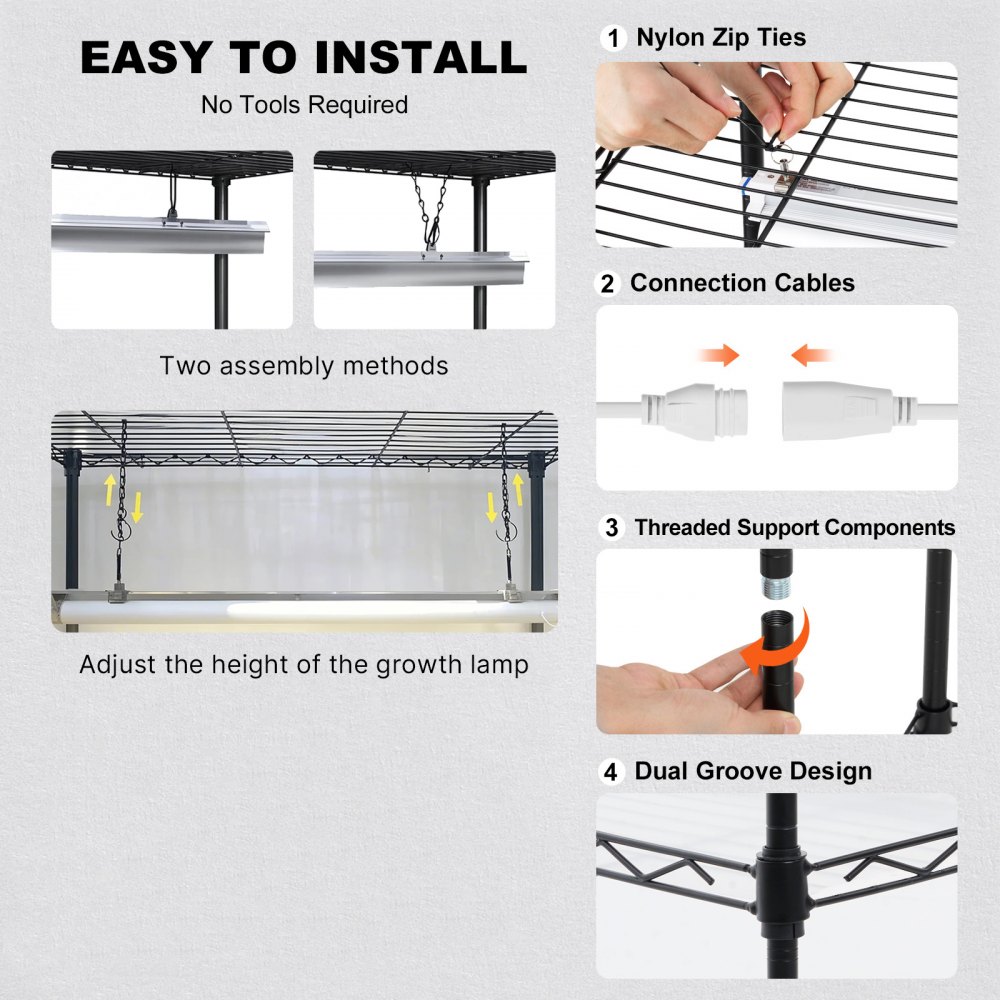 EASY TO INSTALL

No Tools Required

Two assembly methods

Adjust the height of the growth lamp

1 Nylon Zip Ties

2 Connection Cables

3 Threaded Support Components

4 Dual Groove Design