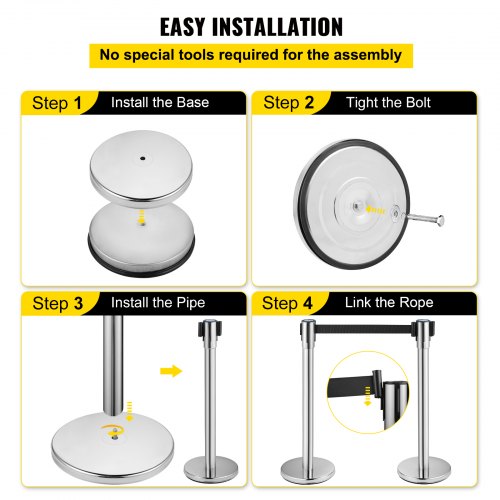 EASY INSTALLATION

No special tools required for the assembly

Step 1 Install the Base

Step 2 Tight the Bolt

Step 3 Install the Pipe

Step 4 Link the Rope