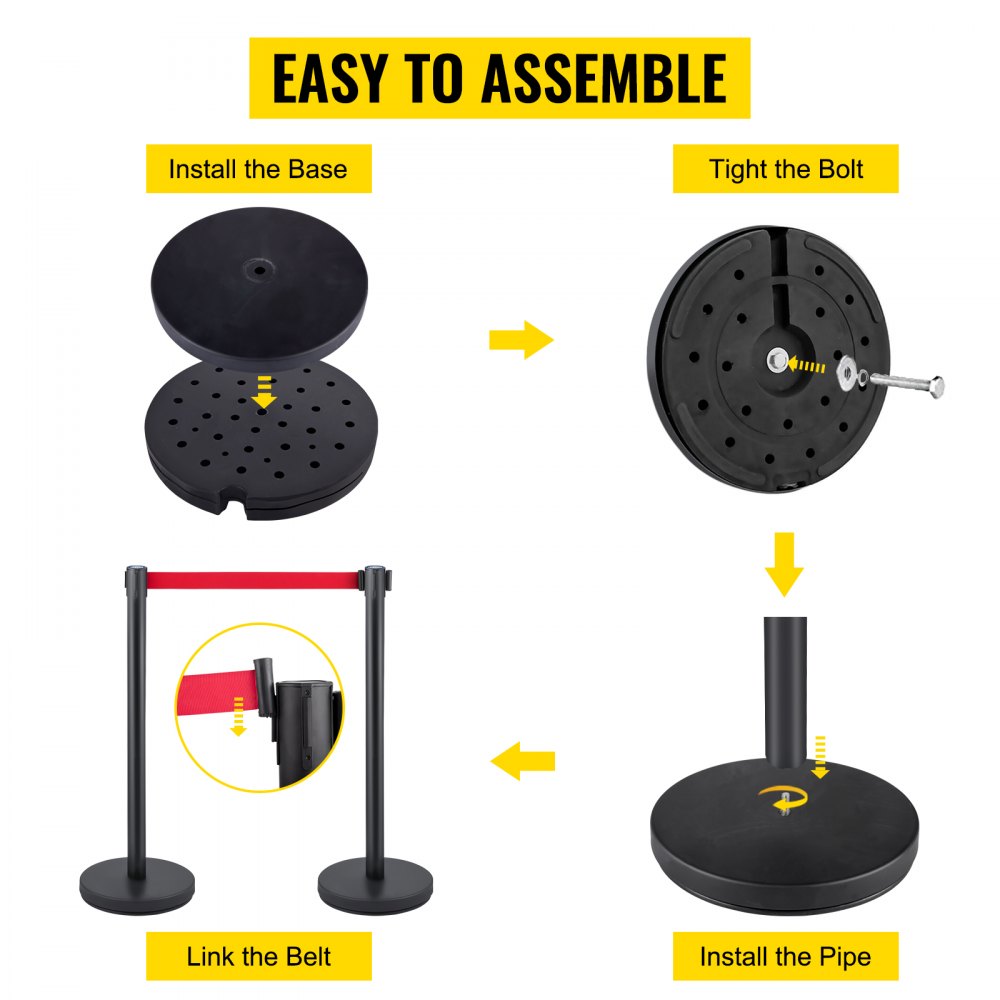 EASY TO ASSEMBLE

Install the Base

Tight the Bolt

Link the Belt

Install the Pipe