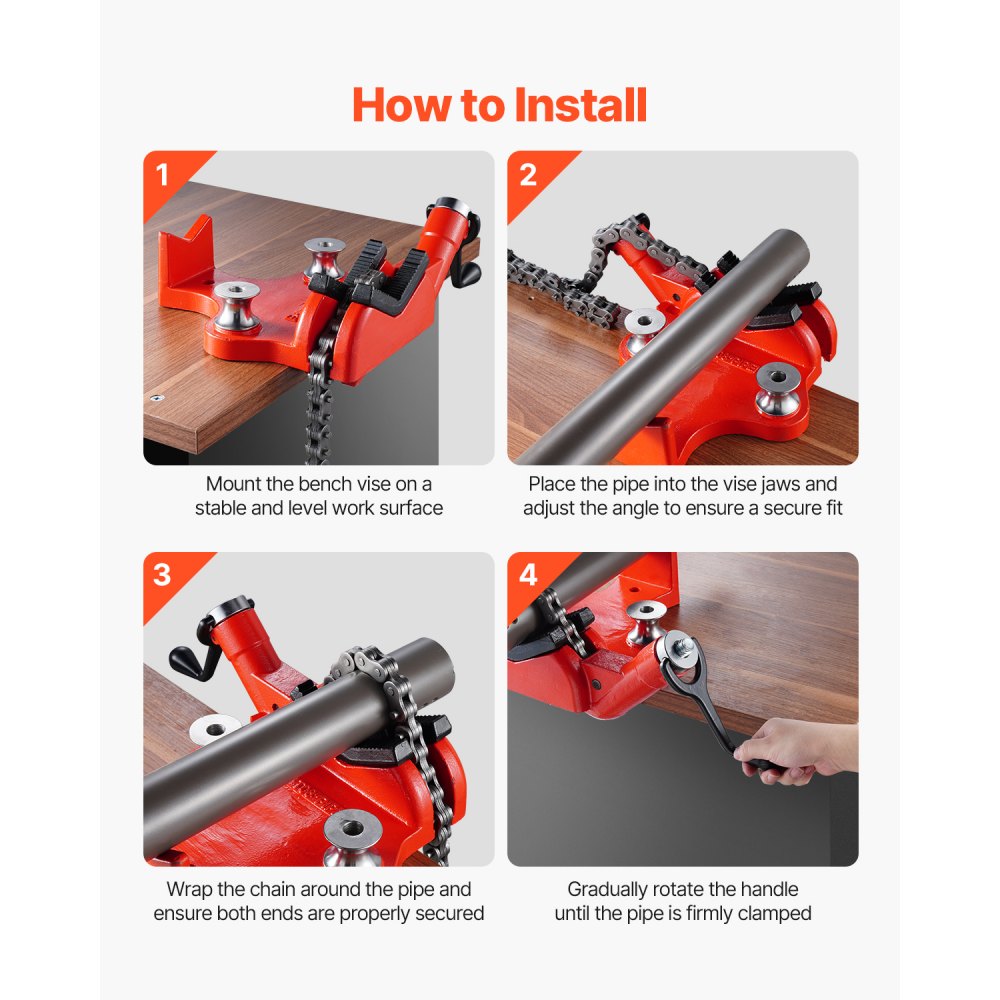 How to Install

1

Mount the bench vise on a stable and level work surface

2

Place the pipe into the vise jaws and adjust the angle to ensure a secure fit

3

Wrap the chain around the pipe and ensure both ends are properly secured

4

Gradually rotate the handle until the pipe is firmly clamped