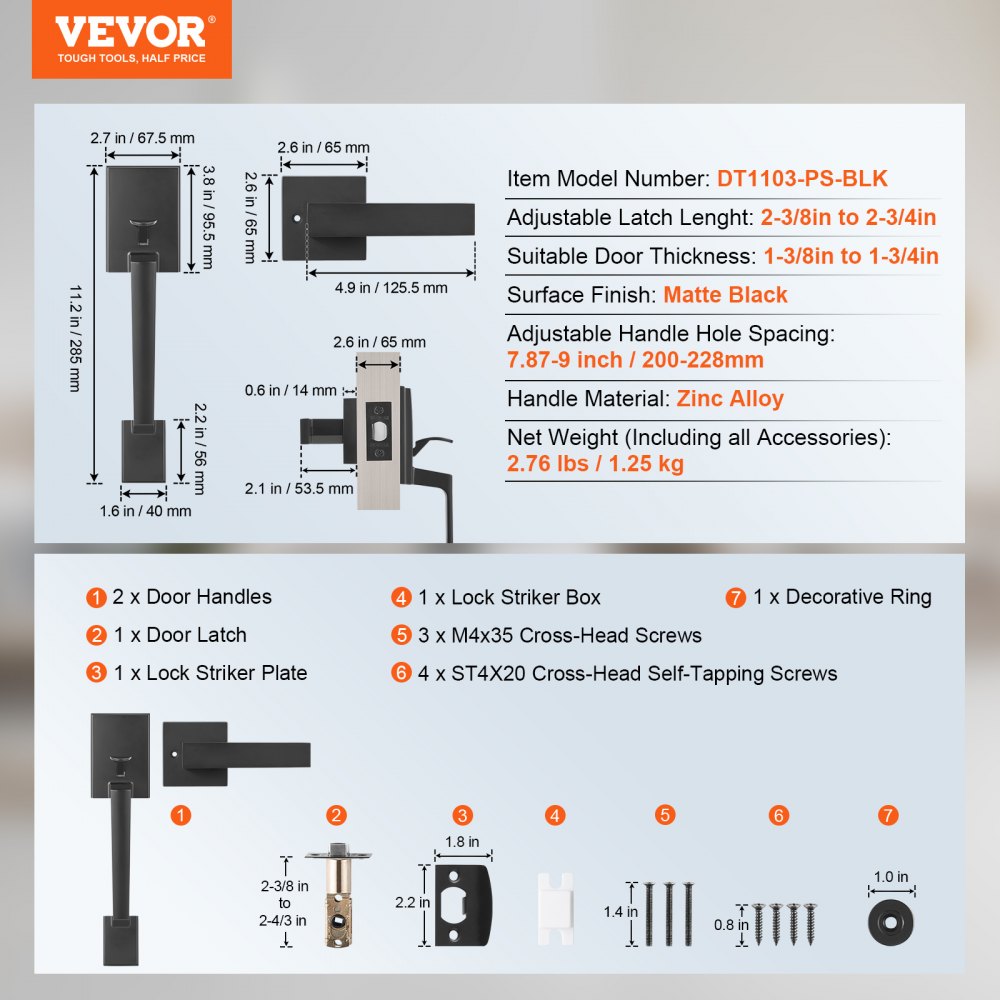 VEVOR®
TOUGH TOOLS, HALF PRICE

2.7 in / 67.5 mm
3.8 in / 95.5 mm
11.2 in / 285 mm
2.2 in / 56 mm
1.6 in / 40 mm
2.6 in / 65 mm
2.6 in / 65 mm
4.9 in / 125.5 mm
2.6 in / 65 mm
0.6 in / 14 mm
2.1 in / 53.5 mm

Item Model Number: DT1103-PS-BLK
Adjustable Latch Lenght: 2-3/8in to 2-3/4in
Suitable Door Thickness: 1-3/8in to 1-3/4in
Surface Finish: Matte Black
Adjustable Handle Hole Spacing: 7.87-9 inch / 200-228mm
Handle Material: Zinc Alloy
Net Weight (Including all Accessories): 2.76 lbs / 1.25 kg

1 2 x Door Handles
2 1 x Door Latch
3 1 x Lock Striker Plate
4 1 x Lock Striker Box
5 3 x M4x35 Cross-Head Screws
6 4 x ST4X20 Cross-Head Self-Tapping Screws
7 1 x Decorative Ring

1
2
2-3/8 in to 2-4/3 in
3
1.8 in
2.2 in
4
5
1.4 in
6
0.8 in
7
1.0 in