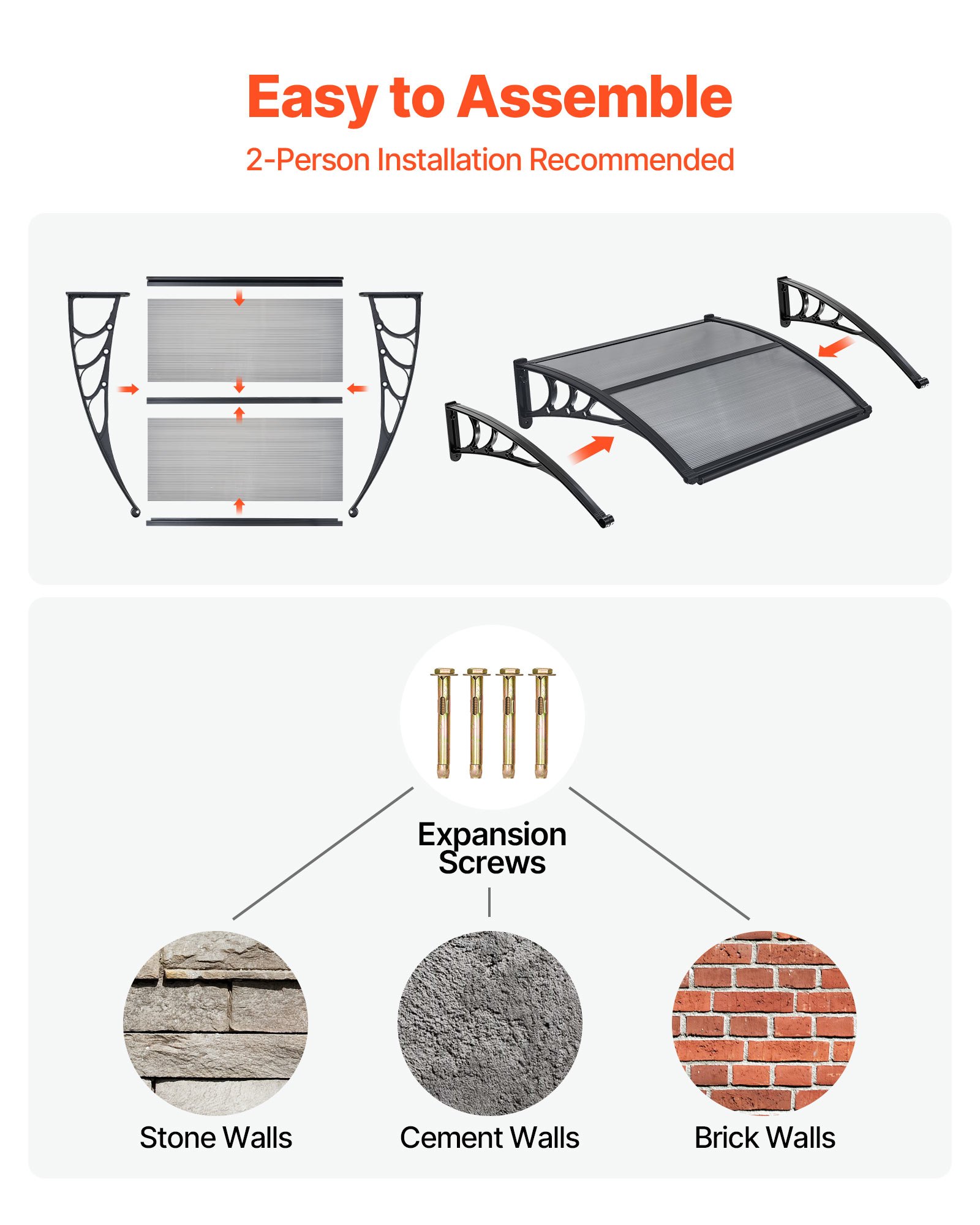 Easy to Assemble

2-Person Installation Recommended

Expansion Screws

Stone Walls

Cement Walls

Brick Walls