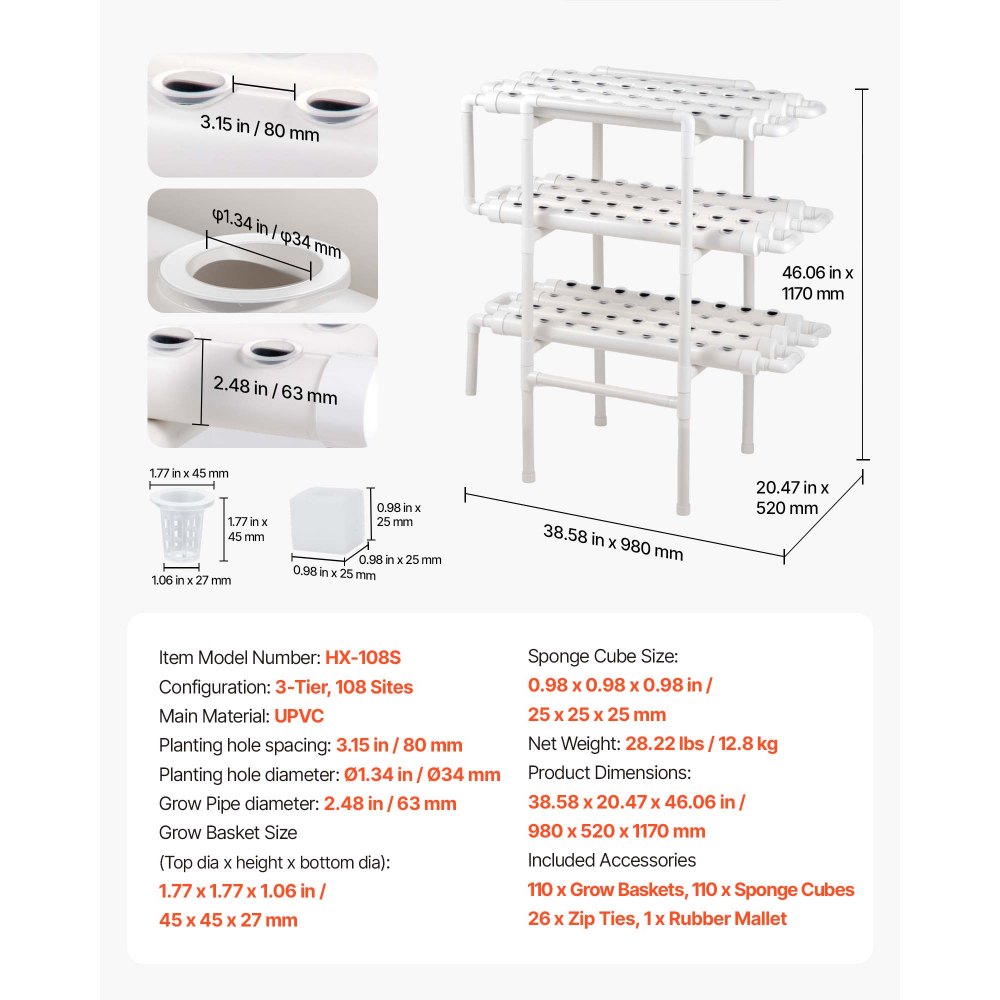 3.15 in / 80 mm

φ1.34 in / φ34 mm

2.48 in / 63 mm

1.77 in x 45 mm

1.77 in x 45 mm

1.06 in x 27 mm

0.98 in x 25 mm

0.98 in x 25 mm

0.98 in x 25 mm

46.06 in x 1170 mm

20.47 in x 520 mm

38.58 in x 980 mm

Item Model Number: HX-108S
Configuration: 3-Tier, 108 Sites
Main Material: UPVC
Planting hole spacing: 3.15 in / 80 mm
Planting hole diameter: Ø1.34 in / Ø34 mm
Grow Pipe diameter: 2.48 in / 63 mm
Grow Basket Size
(Top dia x height x bottom dia):
1.77 x 1.77 x 1.06 in /
45 x 45 x 27 mm

Sponge Cube Size:
0.98 x 0.98 x 0.98 in /
25 x 25 x 25 mm
Net Weight: 28.22 lbs / 12.8 kg
Product Dimensions:
38.58 x 20.47 x 46.06 in /
980 x 520 x 1170 mm
Included Accessories
110 x Grow Baskets, 110 x Sponge Cubes
26 x Zip Ties, 1 x Rubber Mallet