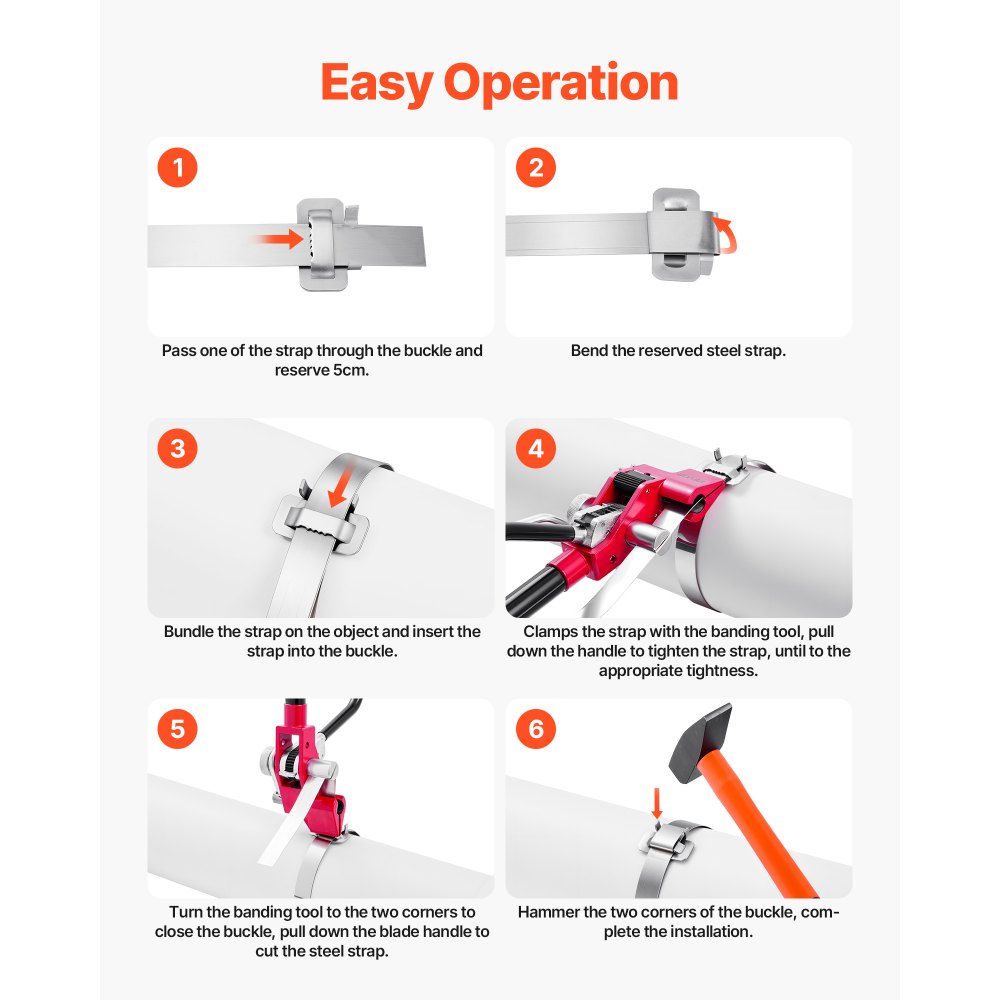 Easy Operation

1

Pass one of the strap through the buckle and reserve 5cm.

2

Bend the reserved steel strap.

3

Bundle the strap on the object and insert the strap into the buckle.

4

Clamps the strap with the banding tool, pull down the handle to tighten the strap, until to the appropriate tightness.

5

Turn the banding tool to the two corners to close the buckle, pull down the blade handle to cut the steel strap.

6

Hammer the two corners of the buckle, complete the installation.