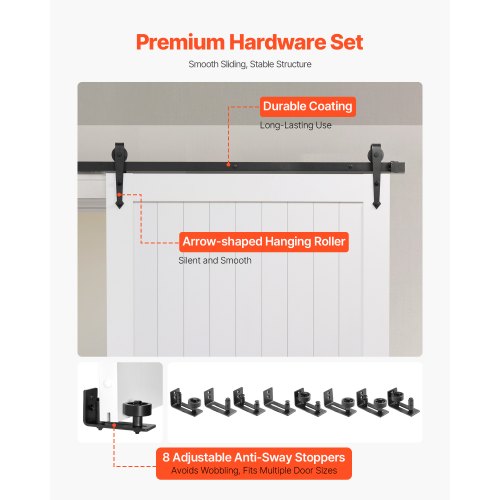 Premium Hardware Set
Smooth Sliding, Stable Structure

Durable Coating
Long-Lasting Use

Arrow-shaped Hanging Roller
Silent and Smooth

8 Adjustable Anti-Sway Stoppers
Avoids Wobbling, Fits Multiple Door Sizes