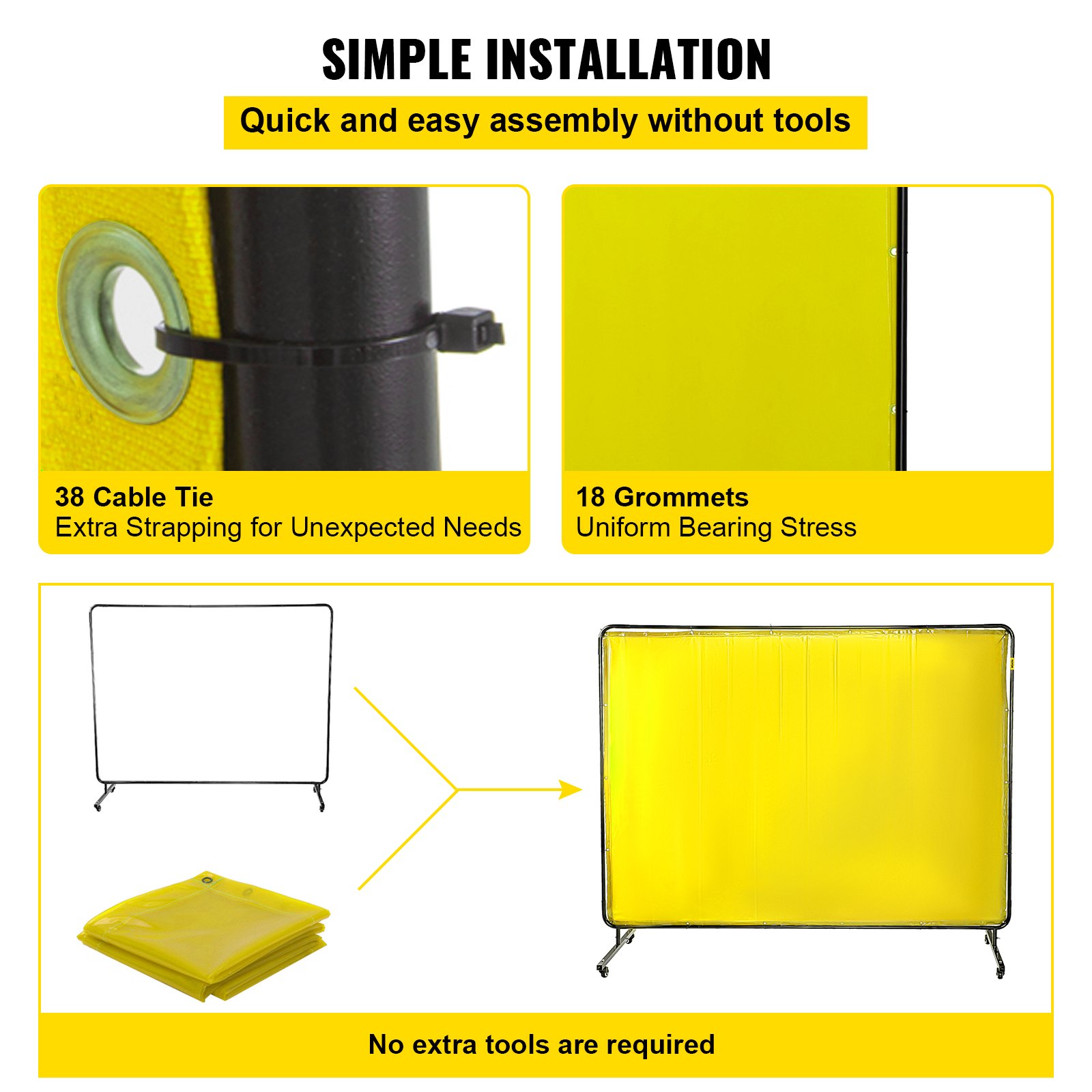 SIMPLE INSTALLATION

Quick and easy assembly without tools

38 Cable Tie
Extra Strapping for Unexpected Needs

18 Grommets
Uniform Bearing Stress

No extra tools are required