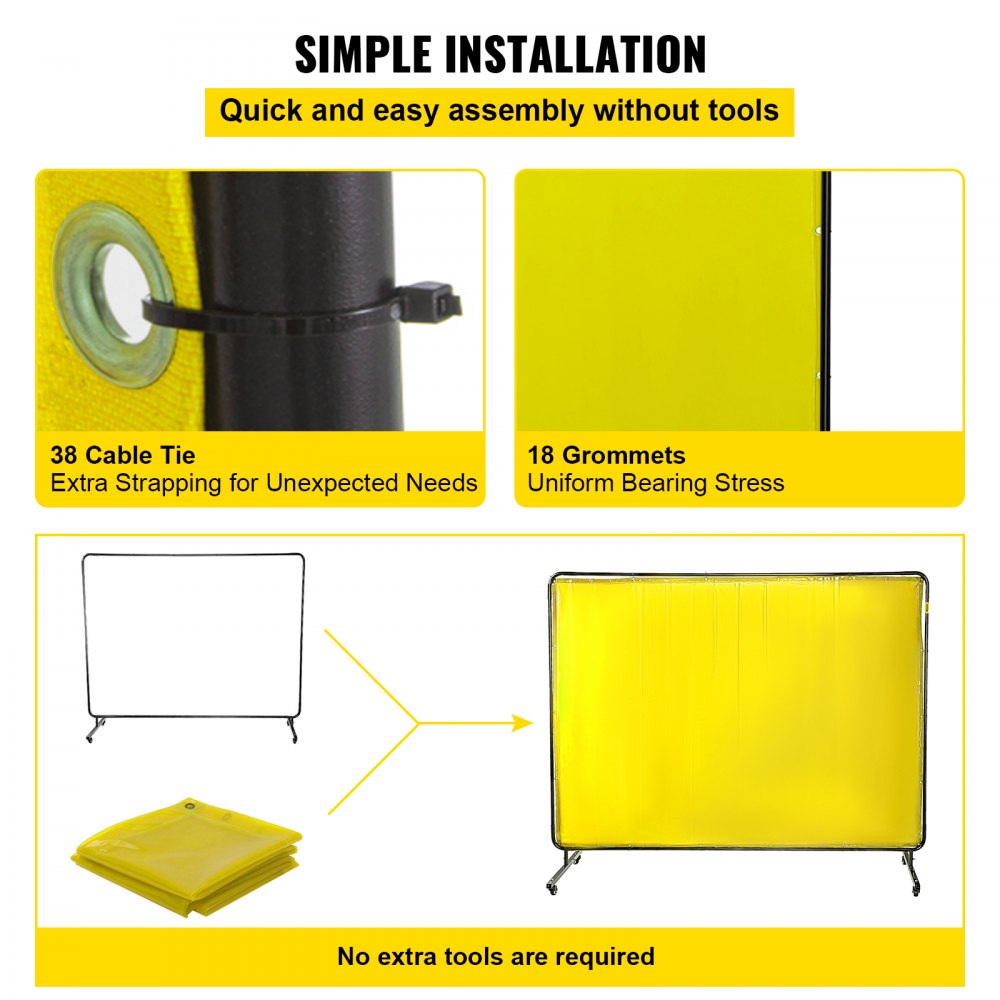 SIMPLE INSTALLATION

Quick and easy assembly without tools

38 Cable Tie
Extra Strapping for Unexpected Needs

18 Grommets
Uniform Bearing Stress

No extra tools are required