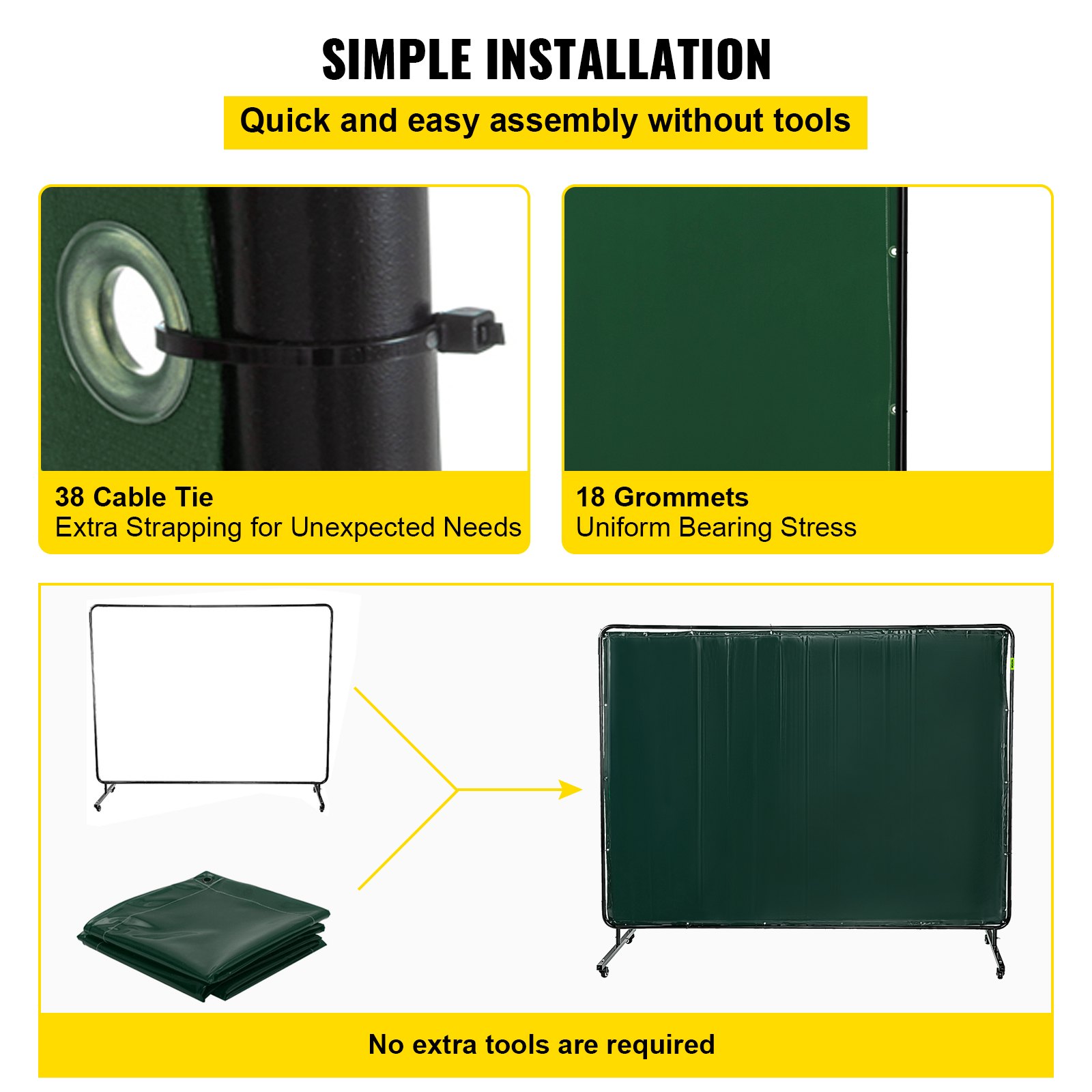 SIMPLE INSTALLATION

Quick and easy assembly without tools

38 Cable Tie
Extra Strapping for Unexpected Needs

18 Grommets
Uniform Bearing Stress

No extra tools are required