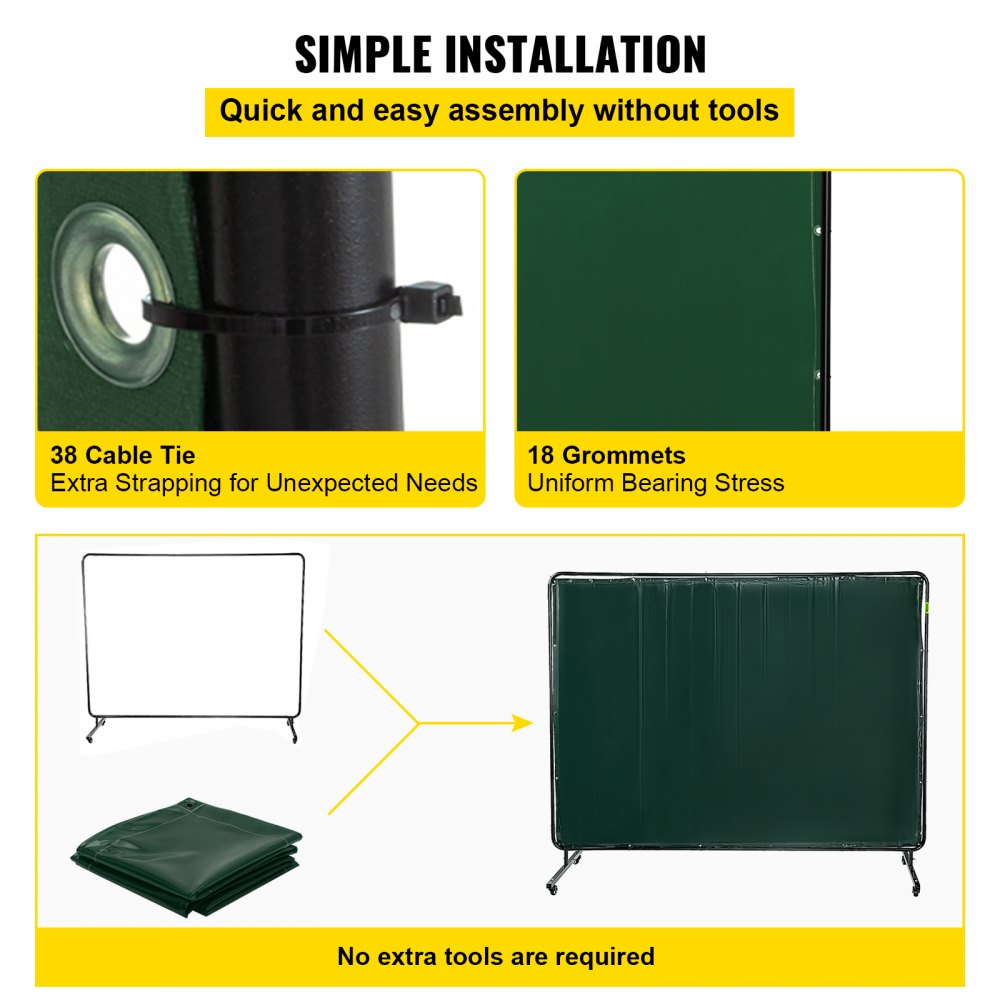 SIMPLE INSTALLATION

Quick and easy assembly without tools

38 Cable Tie
Extra Strapping for Unexpected Needs

18 Grommets
Uniform Bearing Stress

No extra tools are required