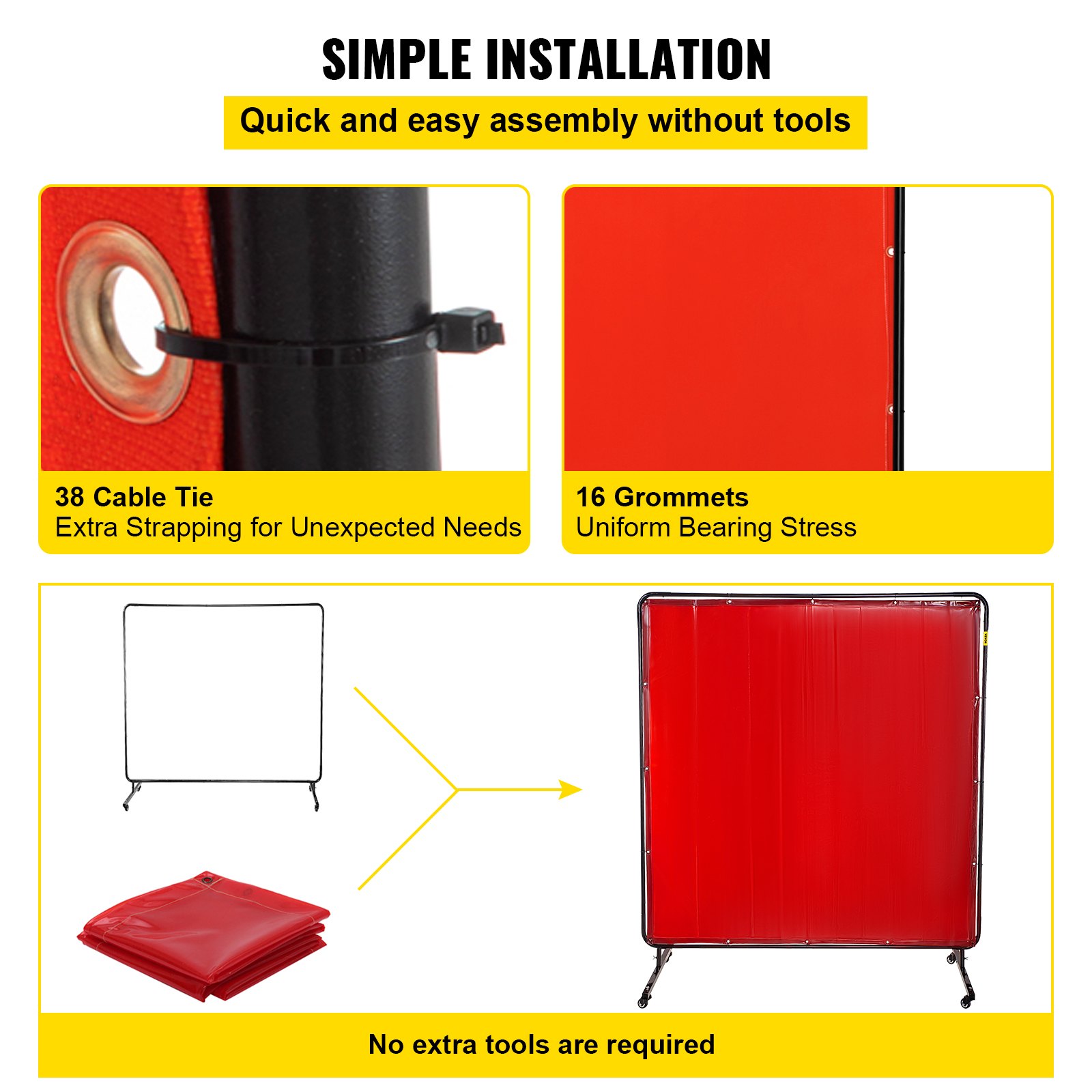 SIMPLE INSTALLATION

Quick and easy assembly without tools

38 Cable Tie
Extra Strapping for Unexpected Needs

16 Grommets
Uniform Bearing Stress

No extra tools are required