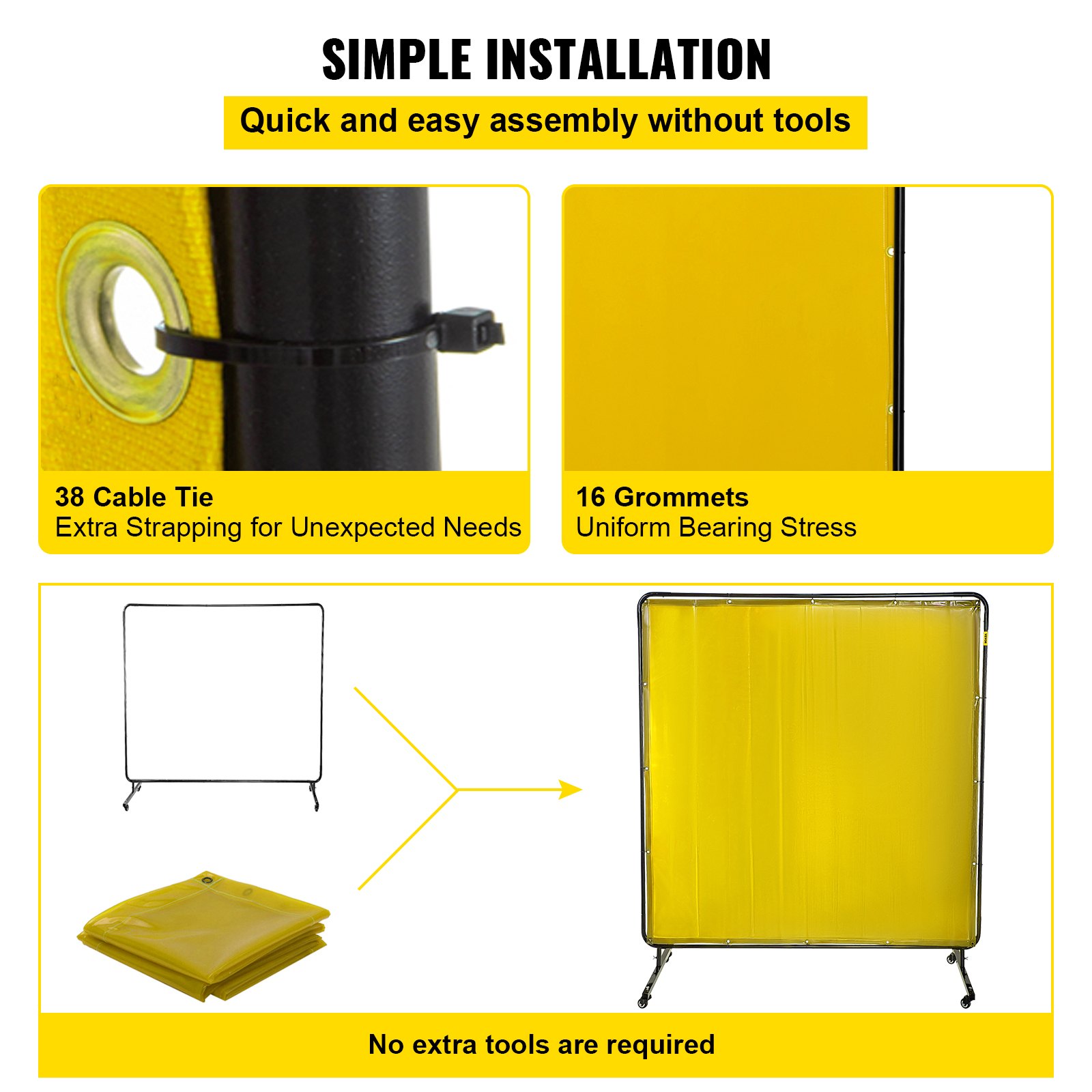 SIMPLE INSTALLATION

Quick and easy assembly without tools

38 Cable Tie
Extra Strapping for Unexpected Needs

16 Grommets
Uniform Bearing Stress

No extra tools are required